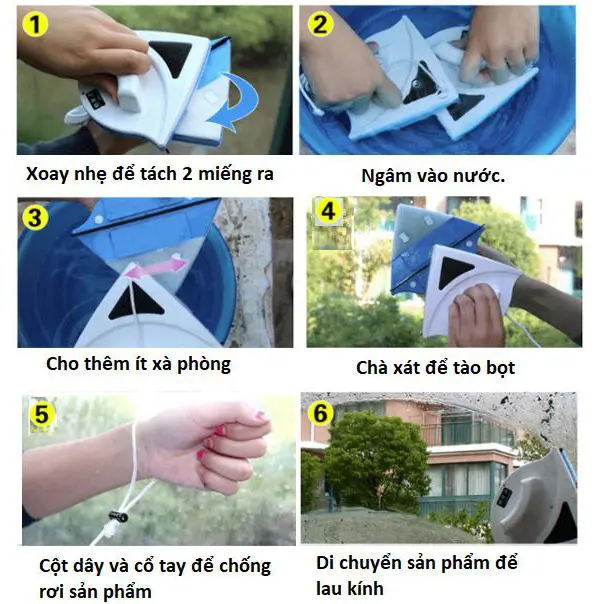 1

Xoay nhẹ để tách 2 miếng ra

2

Ngâm vào nước.

3

Cho thêm ít xà phòng

4

Chà xát để tào bọt

5

Cột dây và cổ tay để chống rơi sản phẩm

6

Di chuyển sản phẩm để lau kính