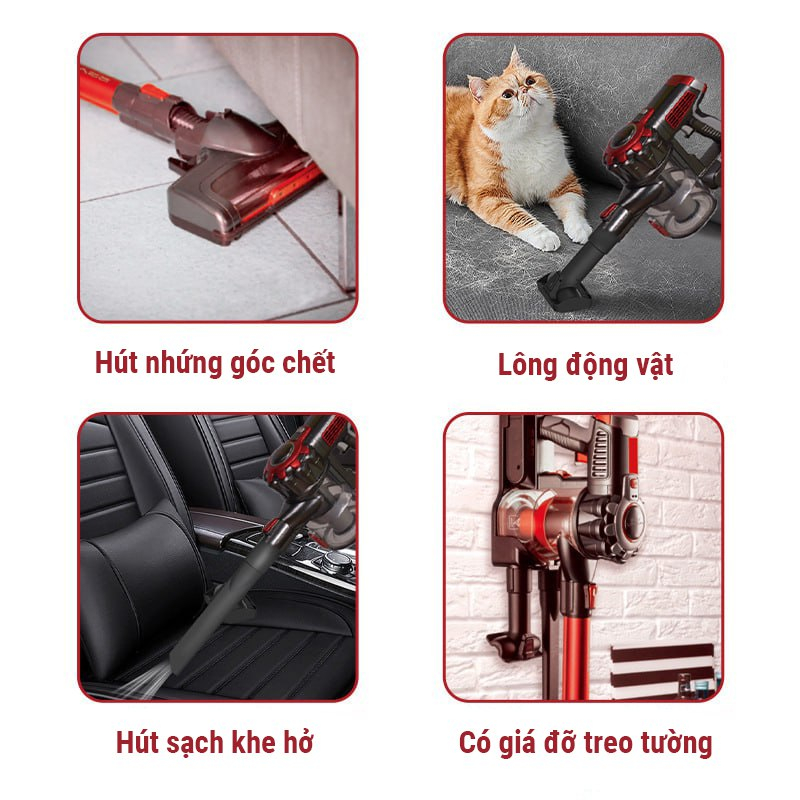 Hút những góc chết

Lông động vật

Hút sạch khe hở

Có giá đỡ treo tường