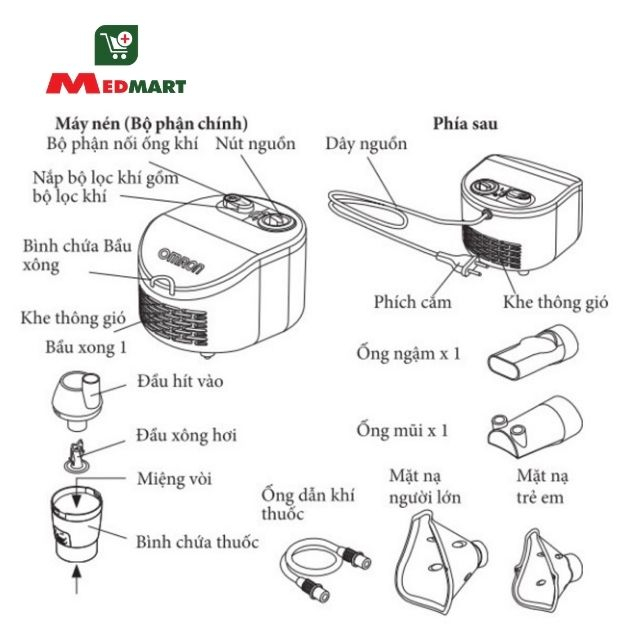 MEDMART

Máy nén (Bộ phận chính)

Bộ phận nối ống khí

Nút nguồn

Nắp bộ lọc khí gồm bộ lọc khí

Bình chứa Bầu xông

OMRON

Khe thông gió

Bầu xong 1

Đầu hít vào

Đầu xông hơi

Miệng vòi

Bình chứa thuốc

Phía sau

Dây nguồn

Phích cắm

Khe thông gió

Ống ngậm x 1

Ống mũi x 1

Ống dẫn khí thuốc

Mặt nạ người lớn

Mặt nạ trẻ em