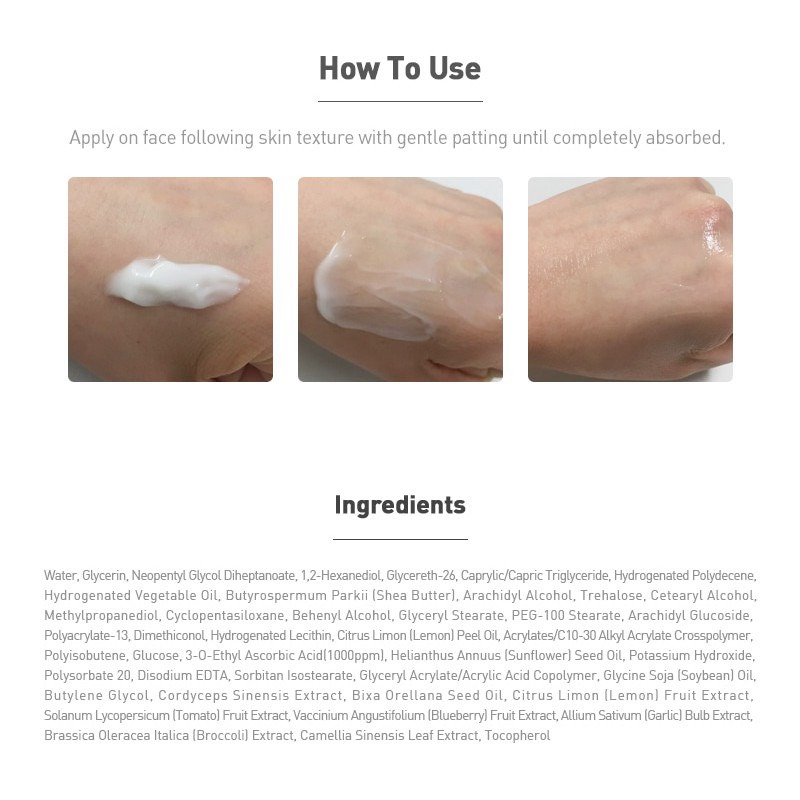 How To Use

Apply on face following skin texture with gentle patting until completely absorbed.

Ingredients

Water, Glycerin, Neopentyl Glycol Diheptanoate, 1,2-Hexanediol, Glycereth-26, Caprylic/Capric Triglyceride, Hydrogenated Polydecene, Hydrogenated Vegetable Oil, Butyrospermum Parkii (Shea Butter), Arachidyl Alcohol, Trehalose, Cetearyl Alcohol, Methylpropanediol, Cyclopentasiloxane, Behenyl Alcohol, Glyceryl Stearate, PEG-100 Stearate, Arachidyl Glucoside, Polyacrylate-13, Dimethiconol, Hydrogenated Lecithin, Citrus Limon (Lemon) Peel Oil, Acrylates/C10-30 Alkyl Acrylate Crosspolymer, Polyisobutene, Glucose, 3-O-Ethyl Ascorbic Acid(1000ppm), Helianthus Annuus (Sunflower) Seed Oil, Potassium Hydroxide, Polysorbate 20, Disodium EDTA, Sorbitan Isostearate, Glyceryl Acrylate/Acrylic Acid Copolymer, Glycine Soja (Soybean) Oil, Butylene Glycol, Cordyceps Sinensis Extract, Bixa Orellana Seed Oil, Citrus Limon (Lemon) Fruit Extract, Solanum Lycopersicum (Tomato) Fruit Extract, Vaccinium Angustifolium (Blueberry) Fruit Extract, Allium Sativum (Garlic) Bulb Extract, Brassica Oleracea Italica (Broccoli) Extract, Camellia Sinensis Leaf Extract, Tocopherol