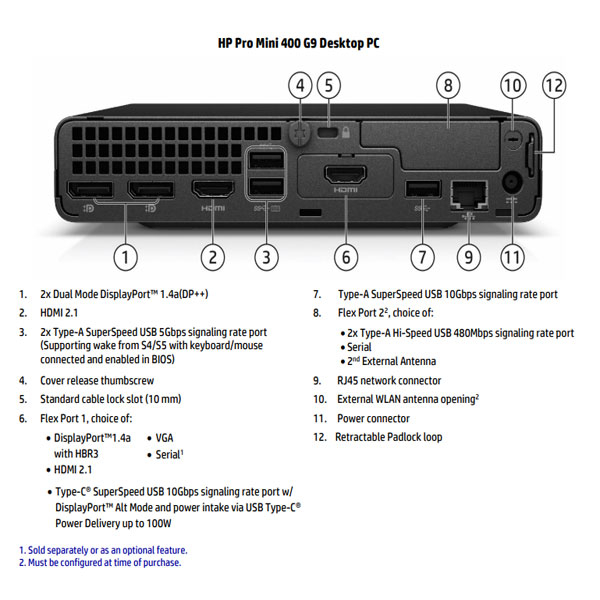 HP Pro Mini 400 G9 Desktop PC

4 5 8 10 12

HDMI

HDMI

1 2 3 6 7 9 11

1. 2x Dual Mode DisplayPort™ 1.4a(DP++)
2. HDMI 2.1
3. 2x Type-A SuperSpeed USB 5Gbps signaling rate port (Supporting wake from S4/S5 with keyboard/mouse connected and enabled in BIOS)
4. Cover release thumbscrew
5. Standard cable lock slot (10 mm)
6. Flex Port 1, choice of:
• DisplayPort™1.4a with HBR3
• HDMI 2.1
• VGA
• Serial$^1$
• Type-C® SuperSpeed USB 10Gbps signaling rate port w/ DisplayPort™ Alt Mode and power intake via USB Type-C® Power Delivery up to 100W

7. Type-A SuperSpeed USB 10Gbps signaling rate port
8. Flex Port 2$^2$, choice of:
• 2x Type-A Hi-Speed USB 480Mbps signaling rate port
• Serial
• 2$^{nd}$ External Antenna
9. RJ45 network connector
10. External WLAN antenna opening$^2$
11. Power connector
12. Retractable Padlock loop

1. Sold separately or as an optional feature.
2. Must be configured at time of purchase.