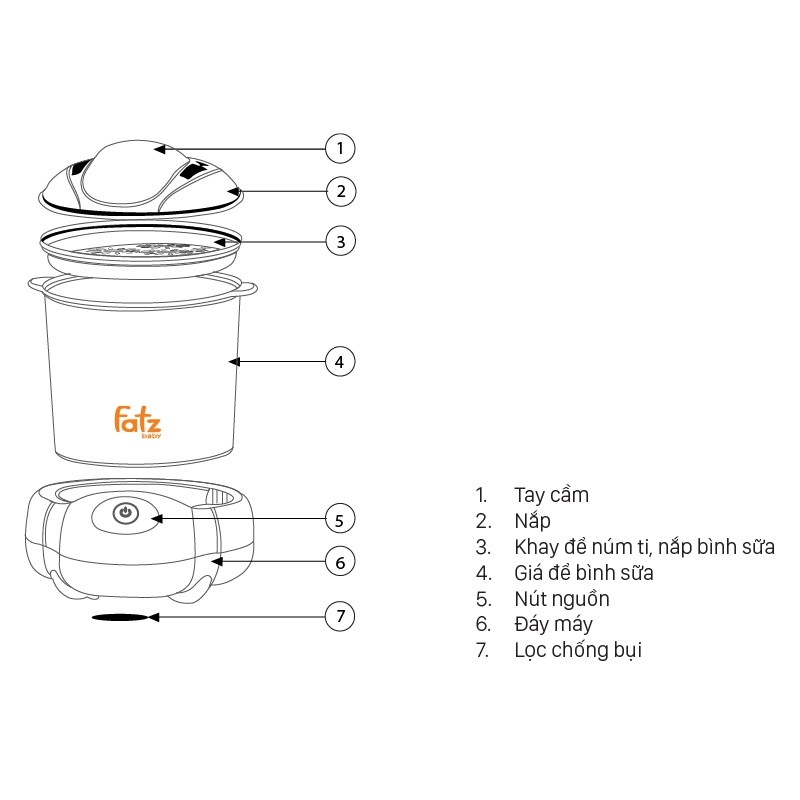 1
2
3
4
Fatz baby
5
6
7

1. Tay cầm
2. Nắp
3. Khay để núm ti, nắp bình sữa
4. Giá để bình sữa
5. Nút nguồn
6. Đáy máy
7. Lọc chống bụi