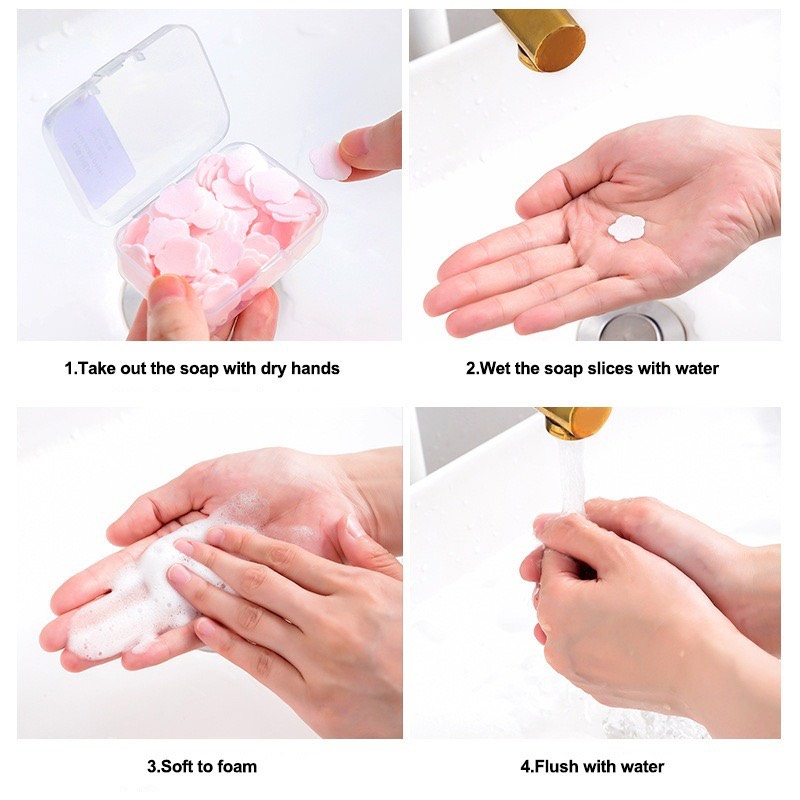 1.Take out the soap with dry hands

2.Wet the soap slices with water

3.Soft to foam

4.Flush with water