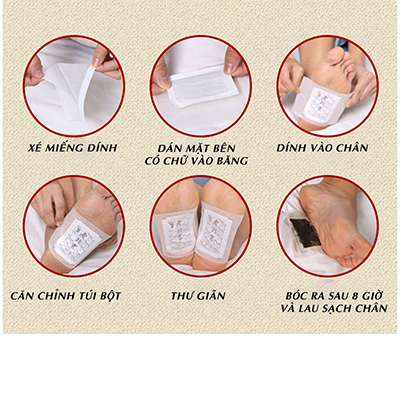 XÉ MIẾNG DÍNH

DÁN MẶT BÊN CÓ CHỮ VÀO BĂNG

DÍNH VÀO CHÂN

CĂN CHỈNH TÚI BỘT

THƯ GIÃN

BÓC RA SAU 8 GIỜ VÀ LAU SẠCH CHÂN