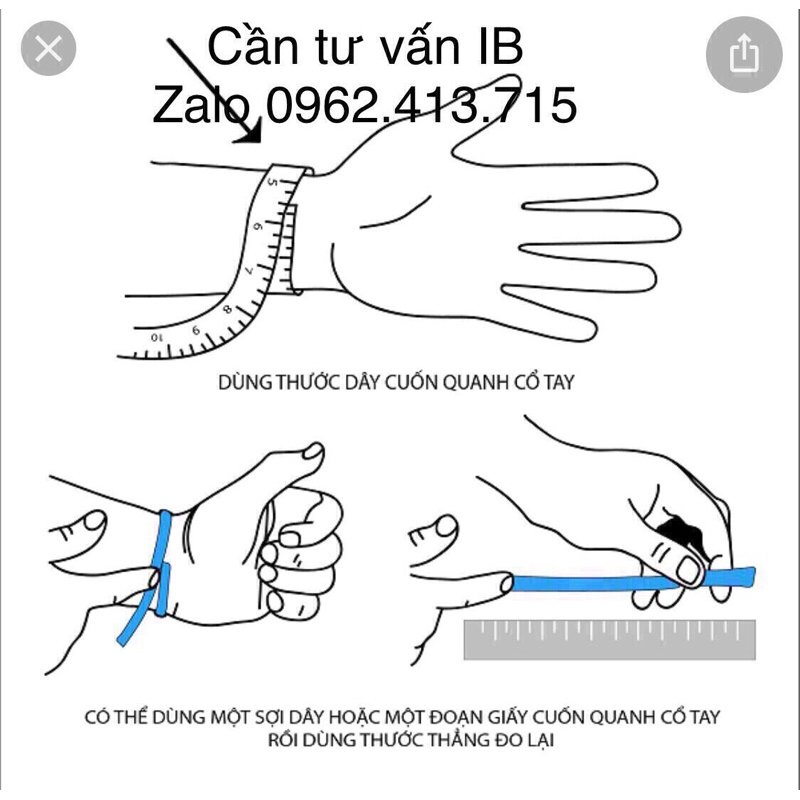 Cần tư vấn IB
Zalo 0962.413.715

5
6
7
8
9
10

DÙNG THƯỚC DÂY CUỐN QUANH CỔ TAY

CÓ THỂ DÙNG MỘT SỢI DÂY HOẶC MỘT ĐOẠN GIẤY CUỐN QUANH CỔ TAY RỒI DÙNG THƯỚC THẲNG ĐO LẠI