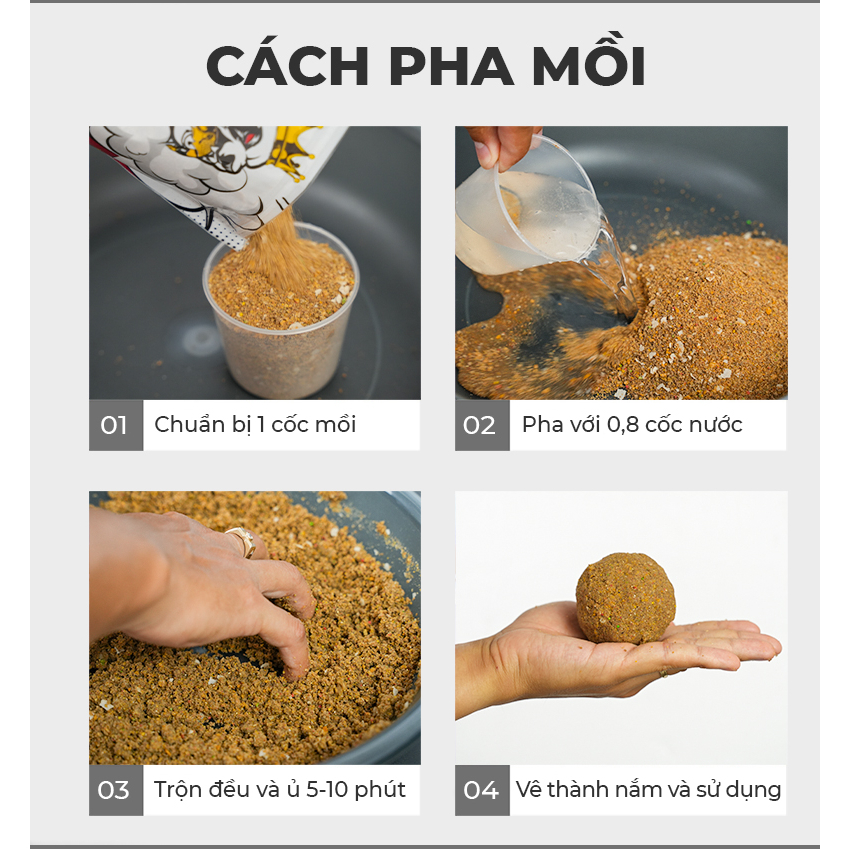 CÁCH PHA MỒI

01 Chuẩn bị 1 cốc mồi

02 Pha với 0,8 cốc nước

03 Trộn đều và ủ 5-10 phút

04 Vê thành nắm và sử dụng