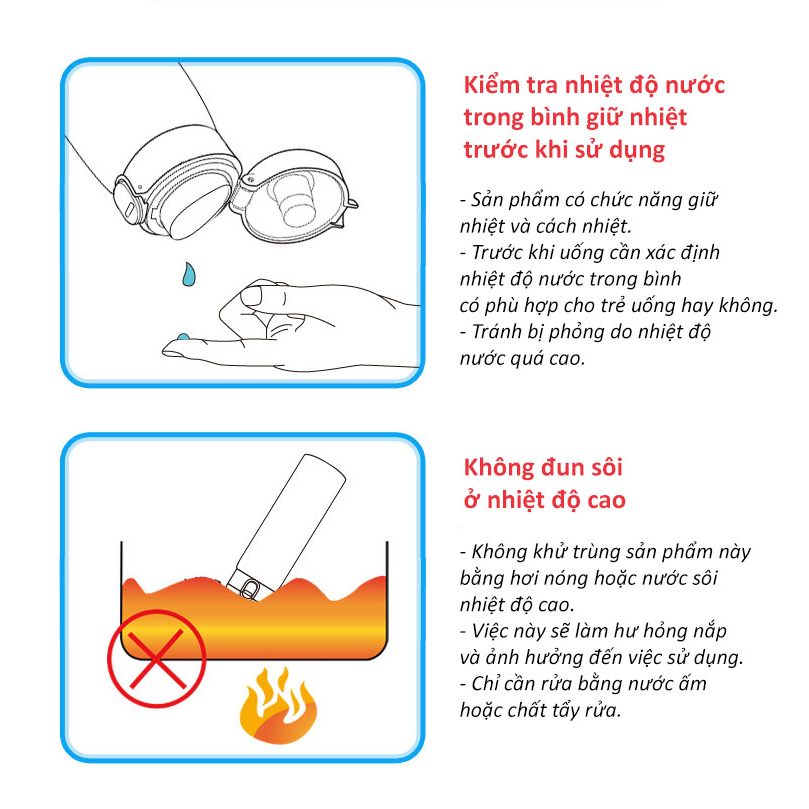 Kiểm tra nhiệt độ nước trong bình giữ nhiệt trước khi sử dụng

- Sản phẩm có chức năng giữ nhiệt và cách nhiệt.
- Trước khi uống cần xác định nhiệt độ nước trong bình có phù hợp cho trẻ uống hay không.
- Tránh bị phỏng do nhiệt độ nước quá cao.

Không đun sôi ở nhiệt độ cao

- Không khử trùng sản phẩm này bằng hơi nóng hoặc nước sôi nhiệt độ cao.
- Việc này sẽ làm hư hỏng nắp và ảnh hưởng đến việc sử dụng.
- Chỉ cần rửa bằng nước ấm hoặc chất tẩy rửa.