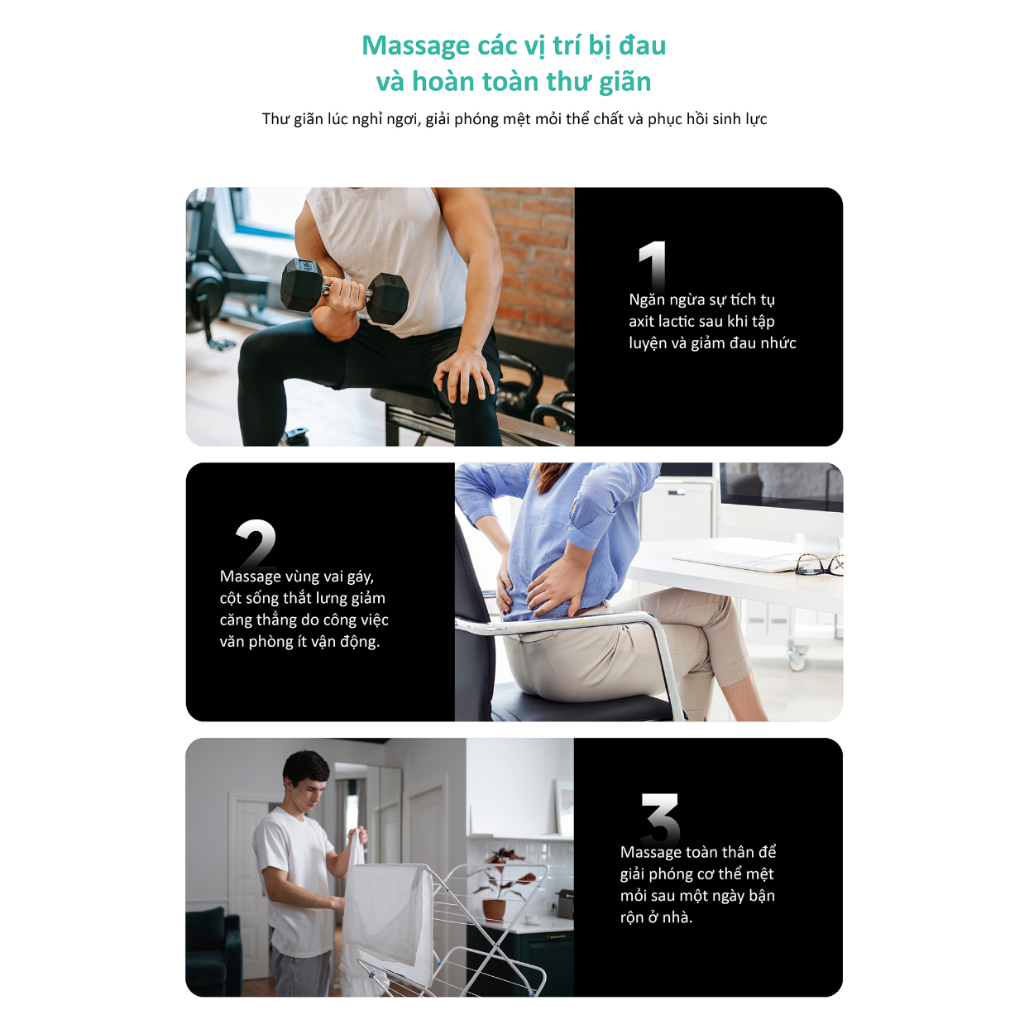 Massage các vị trí bị đau
và hoàn toàn thư giãn

Thư giãn lúc nghỉ ngơi, giải phóng mệt mỏi thể chất và phục hồi sinh lực

1

Ngăn ngừa sự tích tụ axit lactic sau khi tập luyện và giảm đau nhức

2

Massage vùng vai gáy, cột sống thắt lưng giảm căng thẳng do công việc văn phòng ít vận động.

3

Massage toàn thân để giải phóng cơ thể mệt mỏi sau một ngày bận rộn ở nhà.