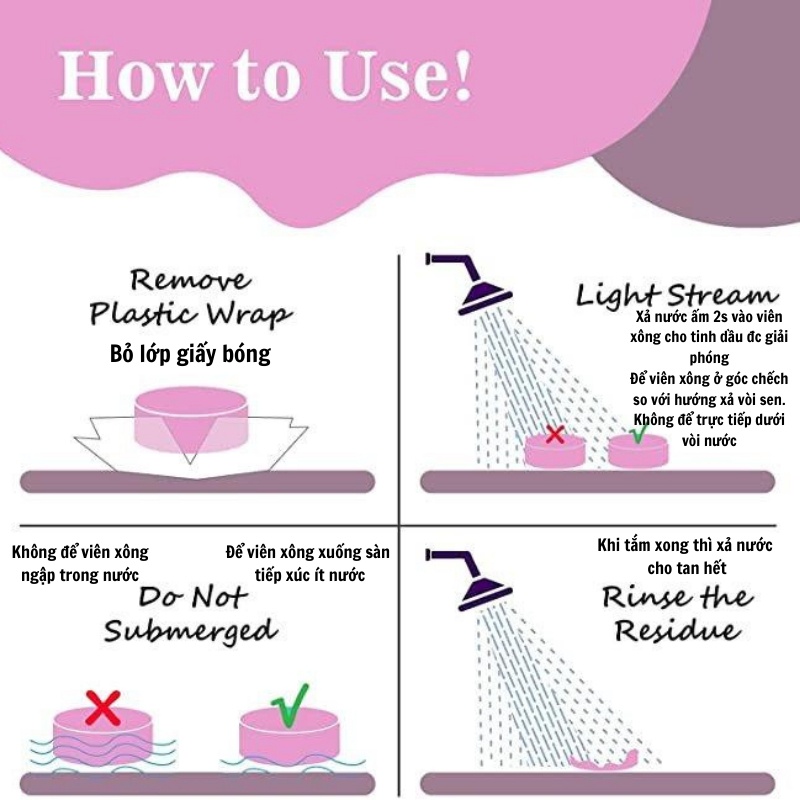 How to Use!

Remove Plastic Wrap
Bỏ lớp giấy bóng

Light Stream
Xả nước ấm 2s vào viên xông cho tinh dầu đc giải phóng
Để viên xông ở góc chếch so với hướng xả vòi sen. Không để trực tiếp dưới vòi nước

Không để viên xông ngập trong nước
Để viên xông xuống sàn tiếp xúc ít nước
Do Not Submerged

Khi tắm xong thì xả nước cho tan hết
Rinse the Residue