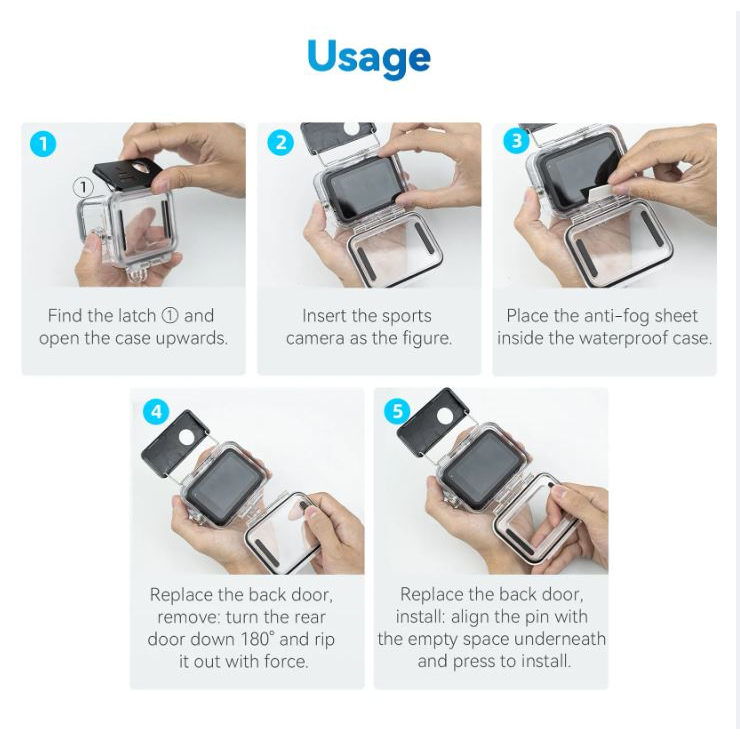 Usage

1

①

Find the latch ① and open the case upwards.

2

Insert the sports camera as the figure.

3

Place the anti-fog sheet inside the waterproof case.

4

Replace the back door, remove: turn the rear door down 180° and rip it out with force.

5

Replace the back door, install: align the pin with the empty space underneath and press to install.