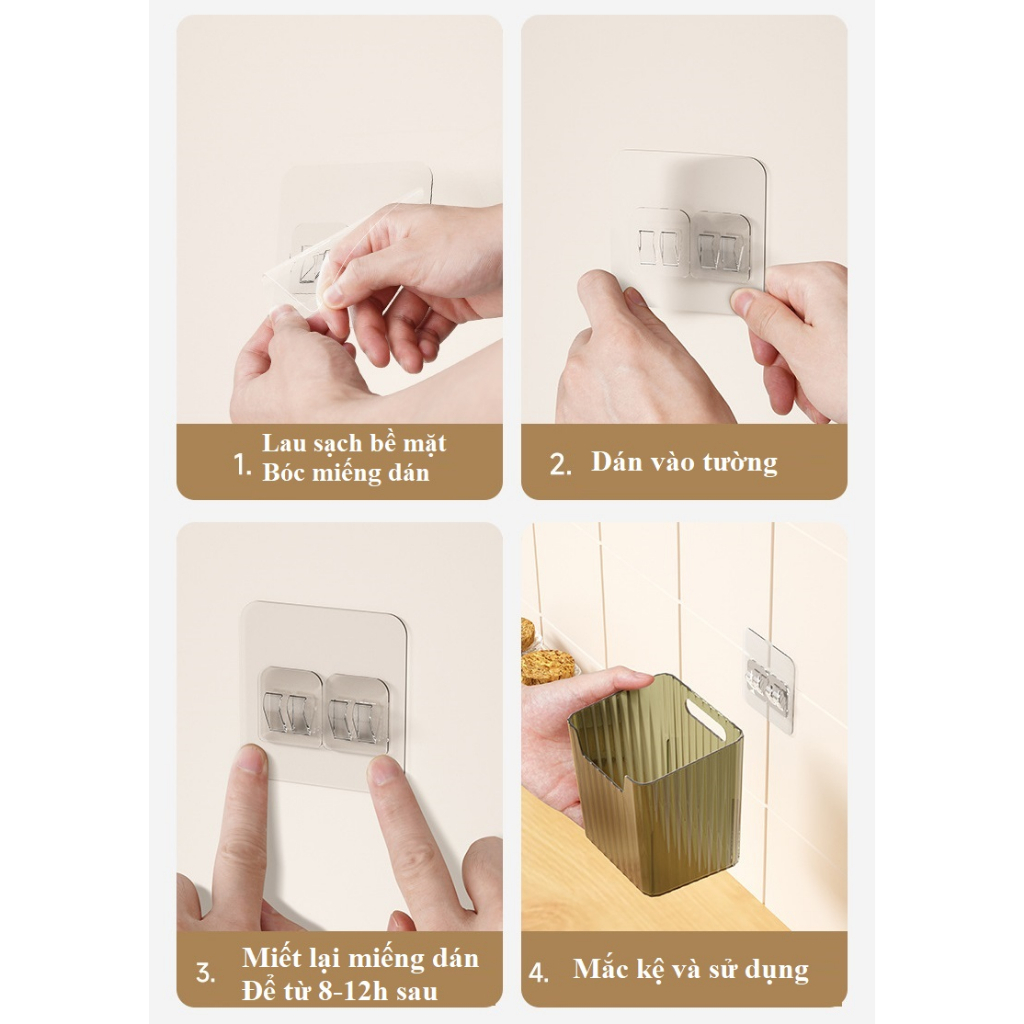 1. Lau sạch bề mặt
Bóc miếng dán

2. Dán vào tường

3. Miết lại miếng dán
Để từ 8-12h sau

4. Mắc kệ và sử dụng