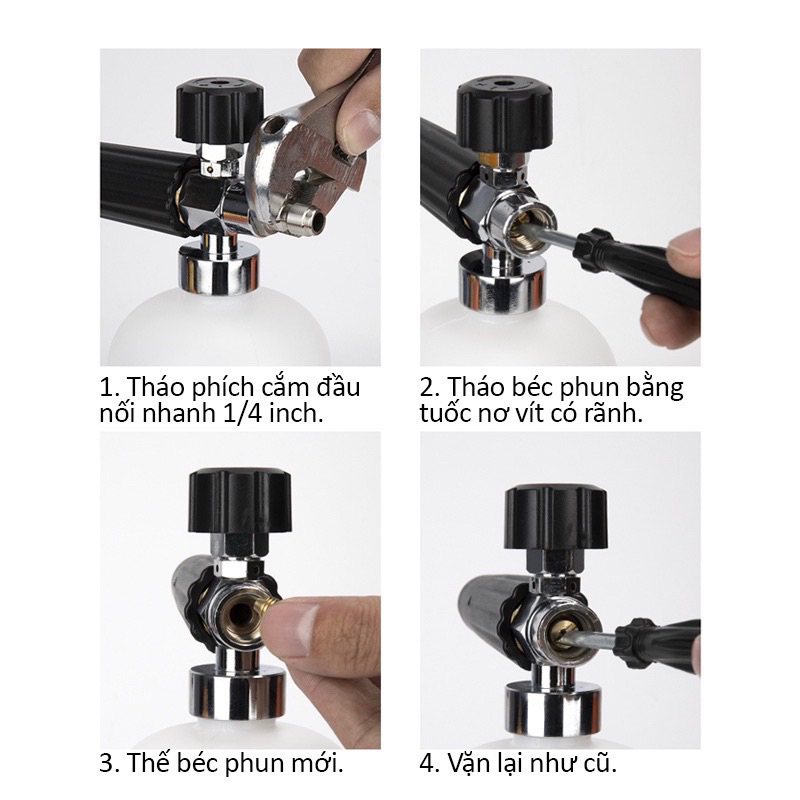 1. Tháo phích cắm đầu nối nhanh 1/4 inch.

2. Tháo béc phun bằng tuốc nơ vít có rãnh.

3. Thế béc phun mới.

4. Vặn lại như cũ.