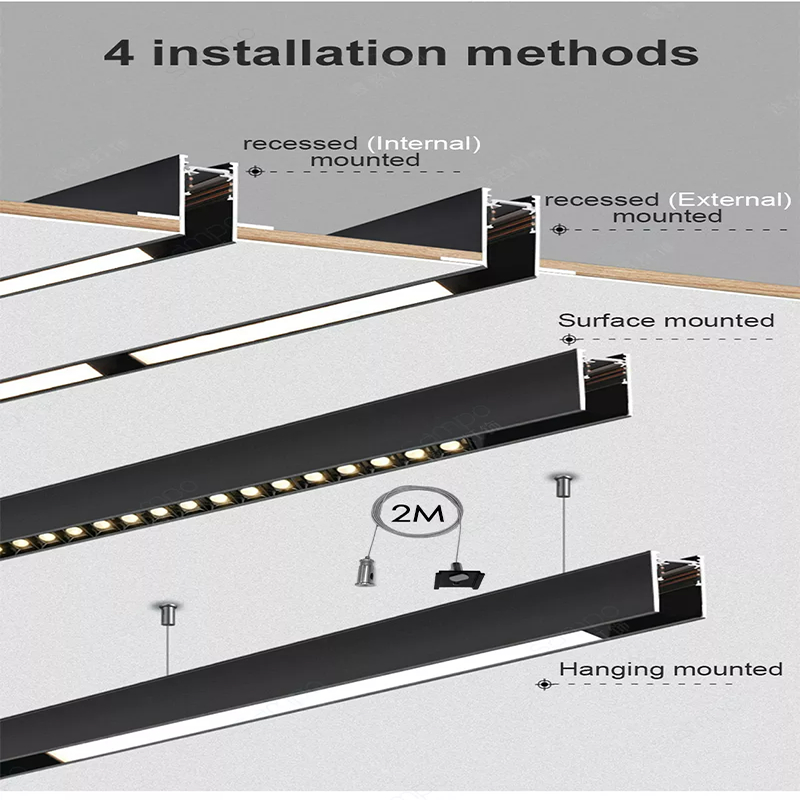 4 installation methods

recessed (Internal) mounted

recessed (External) mounted

Surface mounted

2M

Hanging mounted