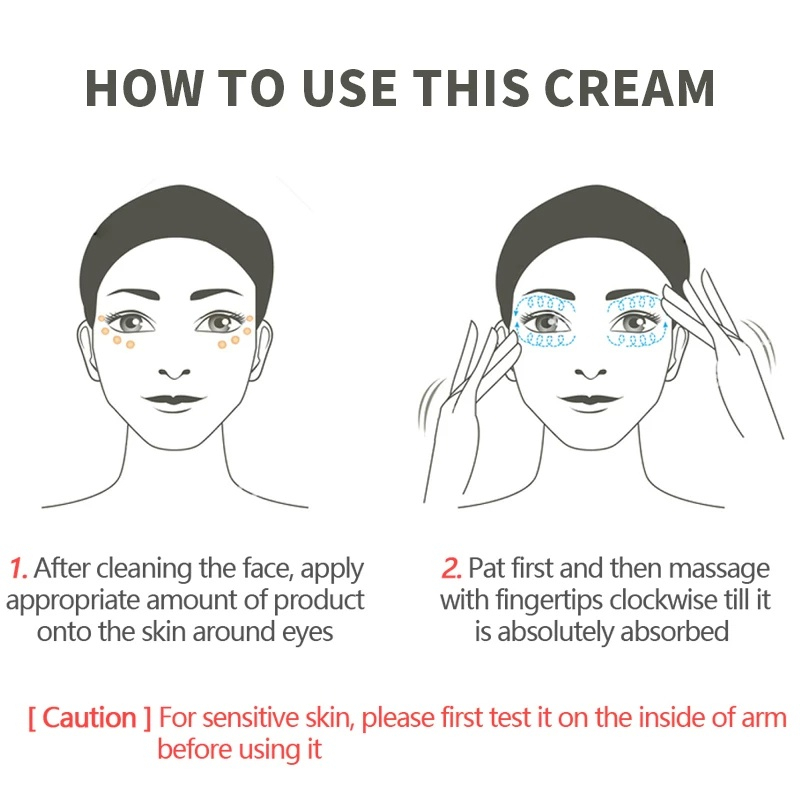 HOW TO USE THIS CREAM

1. After cleaning the face, apply appropriate amount of product onto the skin around eyes

2. Pat first and then massage with fingertips clockwise till it is absolutely absorbed

[ Caution ] For sensitive skin, please first test it on the inside of arm before using it