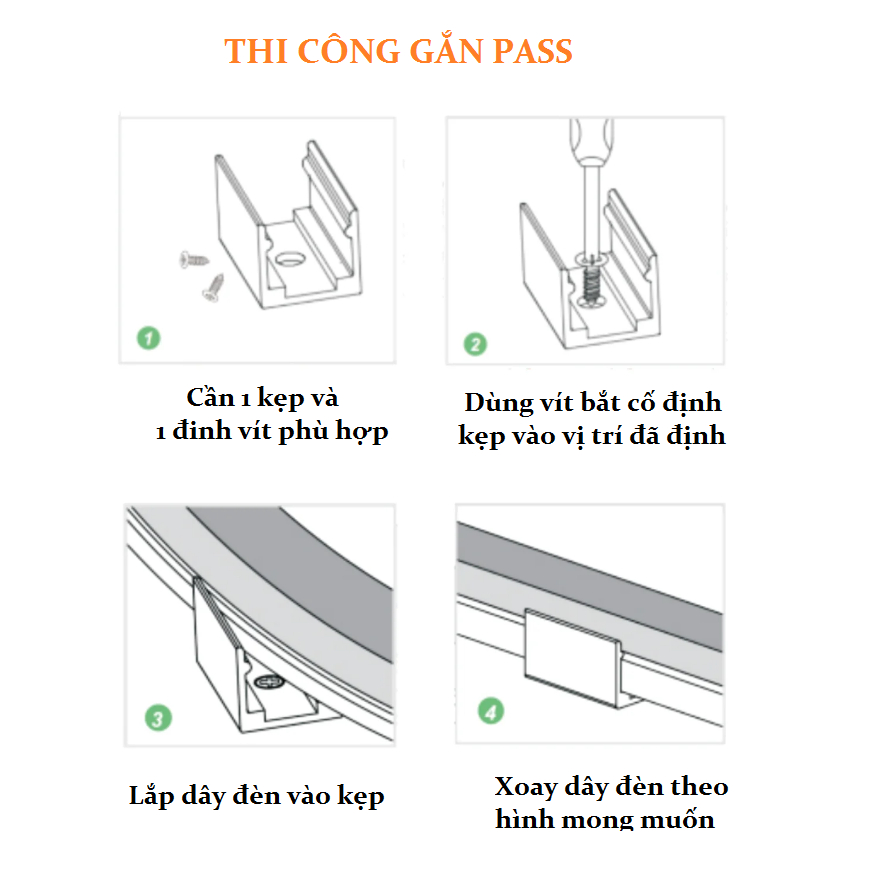 THI CÔNG GẮN PASS

1

Cần 1 kẹp và 1 đinh vít phù hợp

2

Dùng vít bắt cố định kẹp vào vị trí đã định

3

Lắp dây đèn vào kẹp

4

Xoay dây đèn theo hình mong muốn