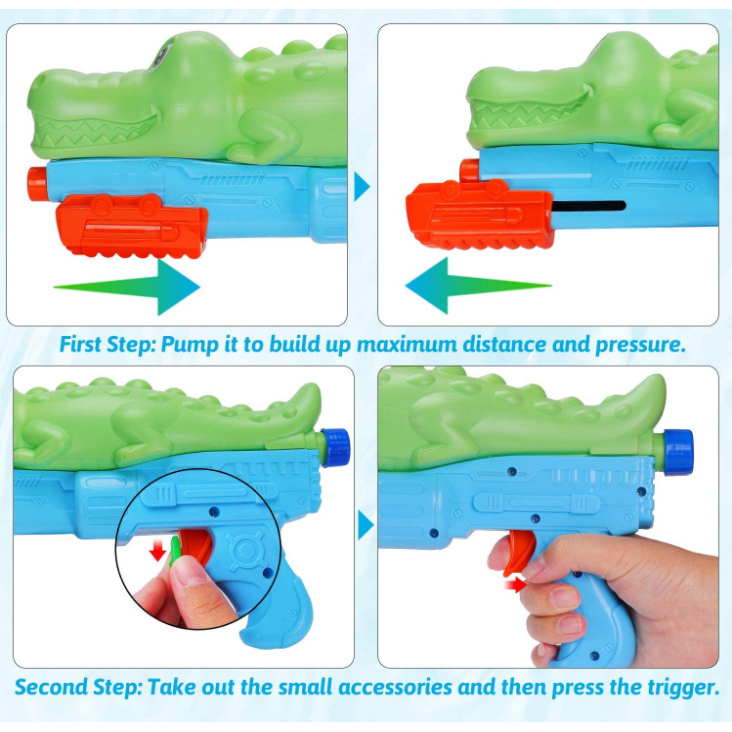 First Step: Pump it to build up maximum distance and pressure.

Second Step: Take out the small accessories and then press the trigger.