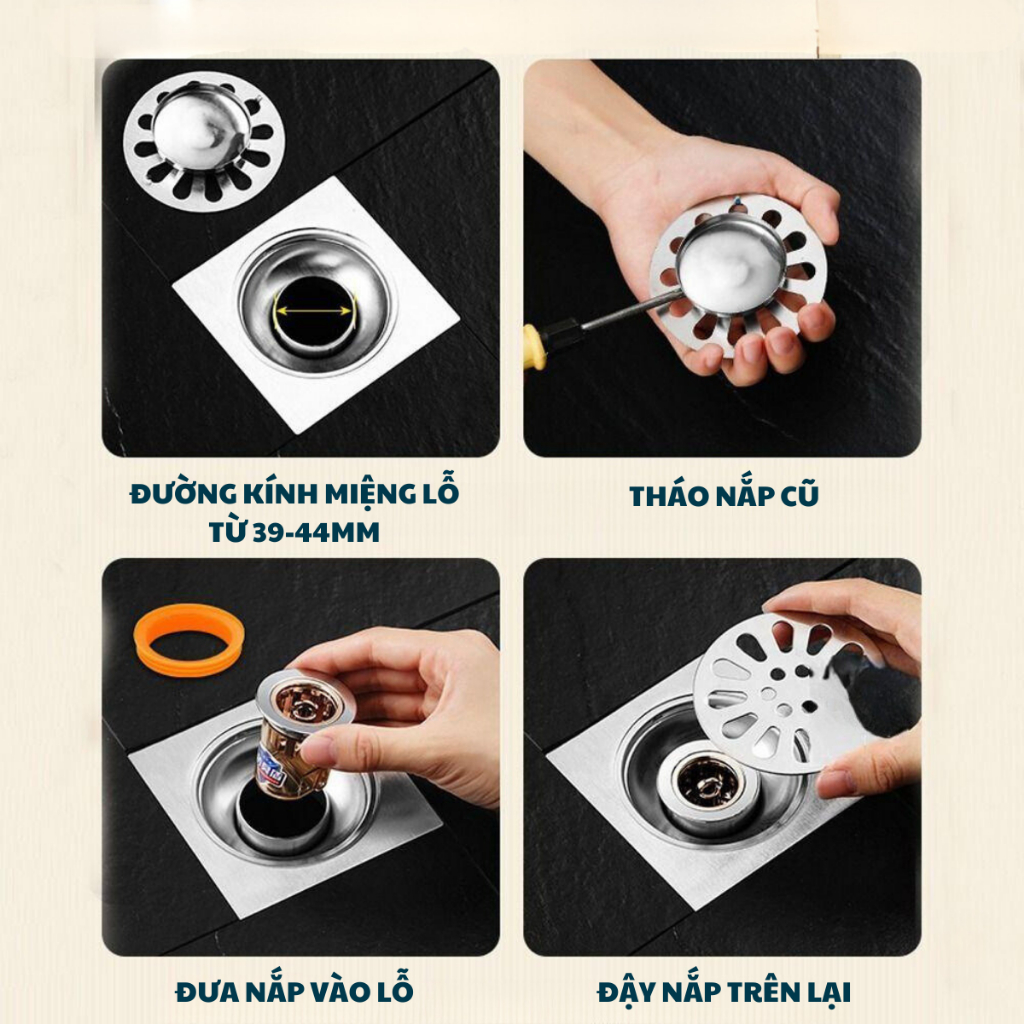 ĐƯỜNG KÍNH MIỆNG LỖ TỪ 39-44MM

THÁO NẮP CŨ

ĐƯA NẮP VÀO LỖ

ĐẬY NẮP TRÊN LẠI