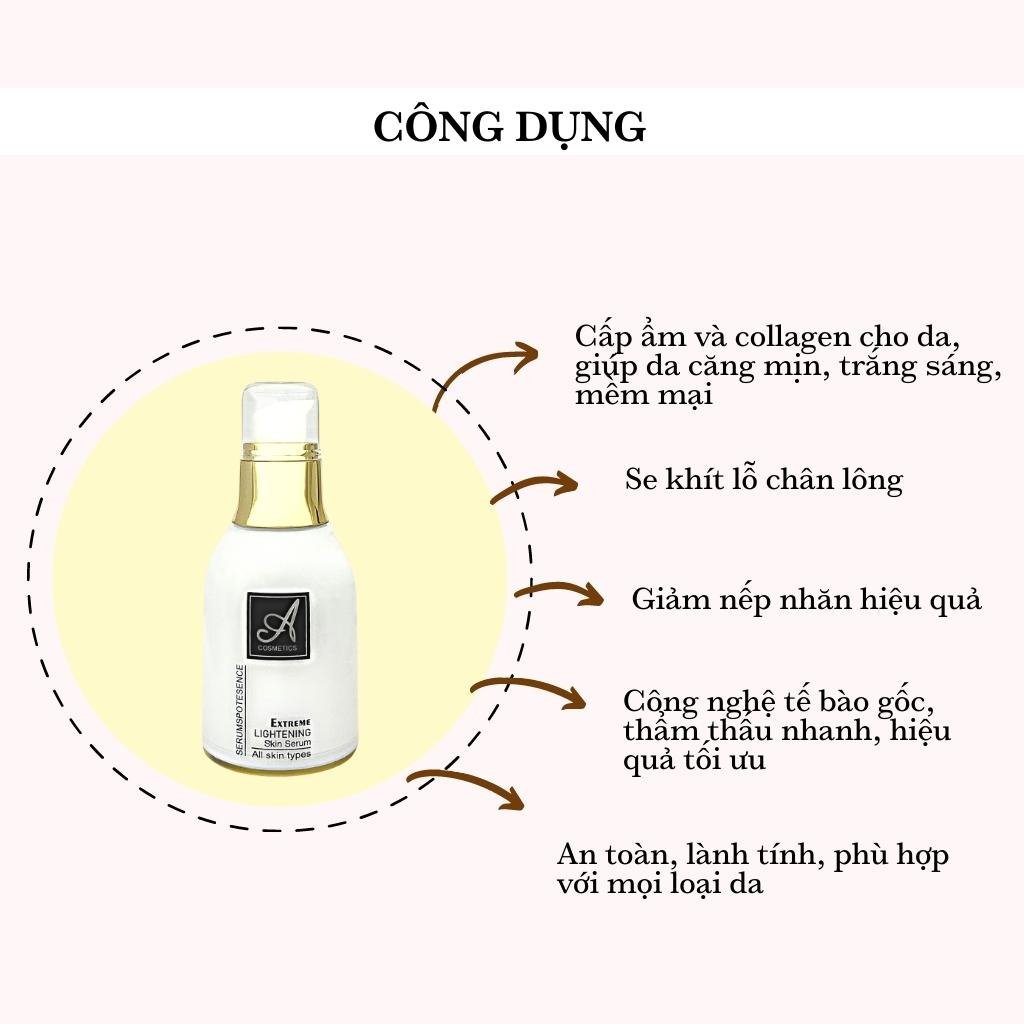 CÔNG DỤNG

A
COSMETICS
SERUMSPOTESENCE
EXTREME
LIGHTENING
Skin Serum
All skin types

Cấp ẩm và collagen cho da, giúp da căng mịn, trắng sáng, mềm mại

Se khít lỗ chân lông

Giảm nếp nhăn hiệu quả

Công nghệ tế bào gốc, thẩm thấu nhanh, hiệu quả tối ưu

An toàn, lành tính, phù hợp với mọi loại da