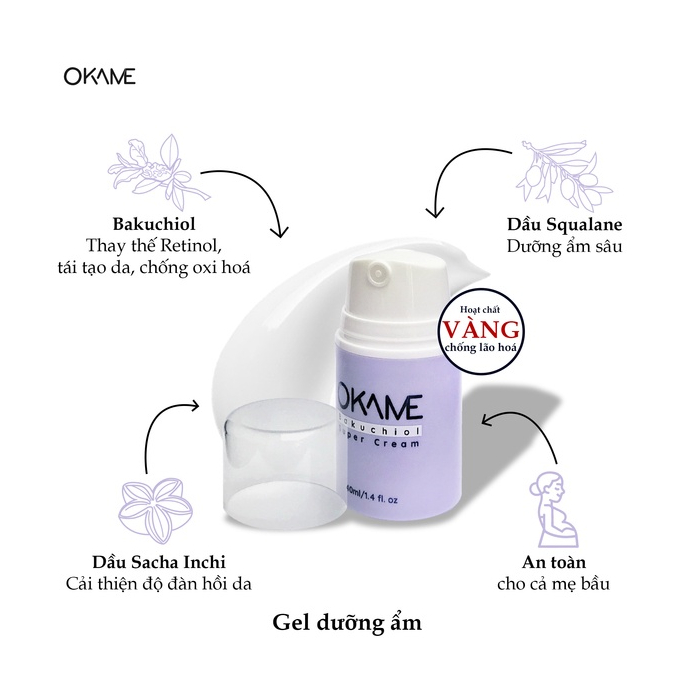 OKAME

Bakuchiol
Thay thế Retinol,
tái tạo da, chống oxi hoá

Dầu Squalane
Dưỡng ẩm sâu

Hoạt chất
VÀNG
chống lão hoá

OKAME
Bakuchiol
Super Cream
40ml/1.4 fl. oz

Dầu Sacha Inchi
Cải thiện độ đàn hồi da

An toàn
cho cả mẹ bầu

Gel dưỡng ẩm