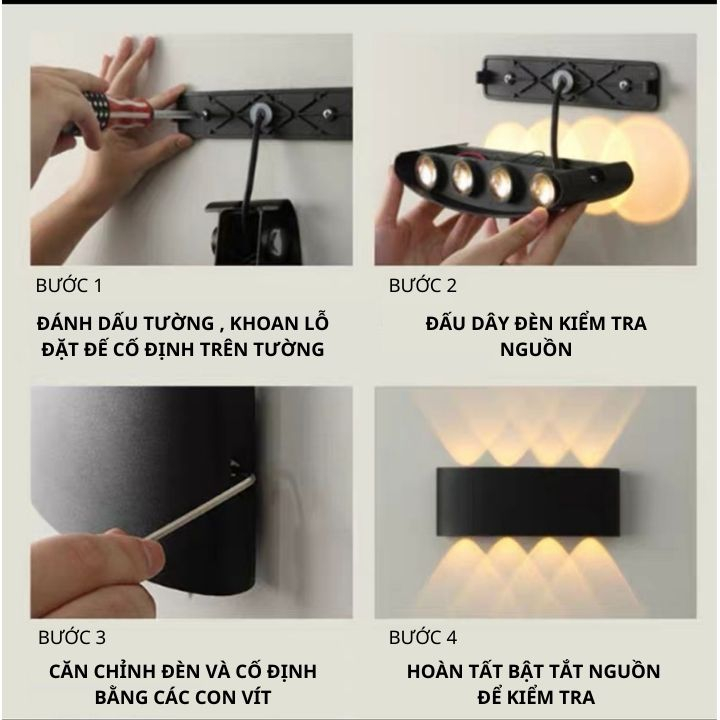 BƯỚC 1

ĐÁNH DẤU TƯỜNG , KHOAN LỖ ĐẶT ĐẾ CỐ ĐỊNH TRÊN TƯỜNG

BƯỚC 2

ĐẤU DÂY ĐÈN KIỂM TRA NGUỒN

BƯỚC 3

CĂN CHỈNH ĐÈN VÀ CỐ ĐỊNH BẰNG CÁC CON VÍT

BƯỚC 4

HOÀN TẤT BẬT TẮT NGUỒN ĐỂ KIỂM TRA