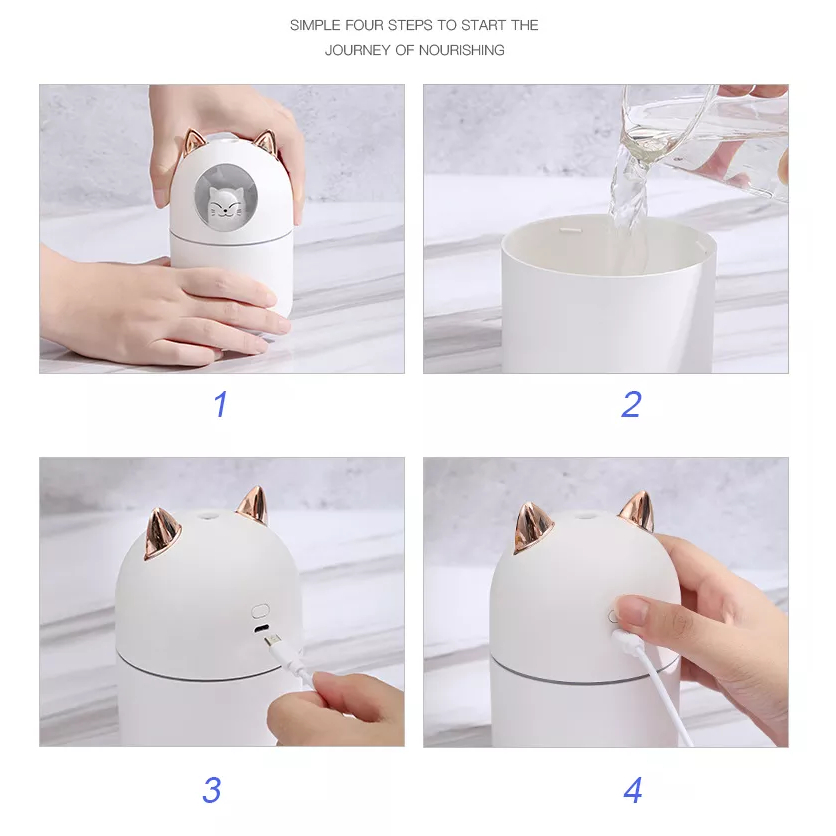 SIMPLE FOUR STEPS TO START THE
JOURNEY OF NOURISHING

1

2

3

4