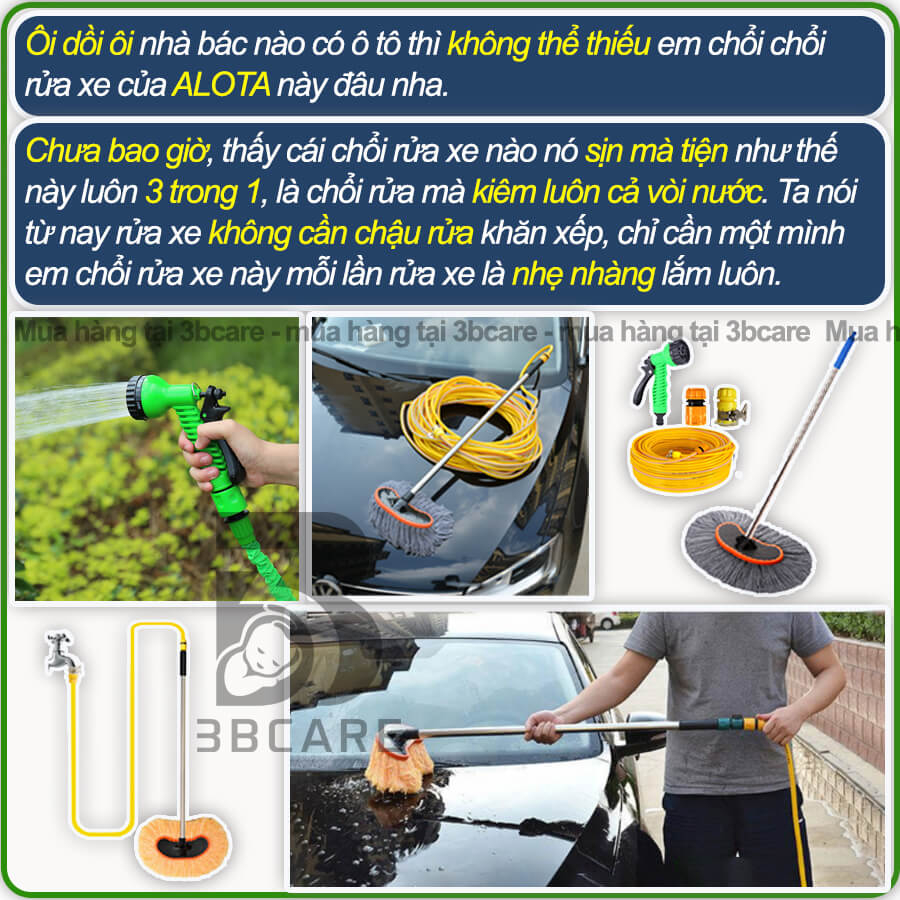 Ôi dồi ôi nhà bác nào có ô tô thì không thể thiếu em chổi chổi rửa xe của ALOTA này đâu nha.

Chưa bao giờ, thấy cái chổi rửa xe nào nó sịn mà tiện như thế này luôn 3 trong 1, là chổi rửa mà kiêm luôn cả vòi nước. Ta nói từ nay rửa xe không cần chậu rửa khăn xếp, chỉ cần một mình em chổi rửa xe này mỗi lần rửa xe là nhẹ nhàng lắm luôn.

Mua hàng tại 3bcare - mua hàng tại 3bcare - mua hàng tại 3bcare Mua h

3BCARE