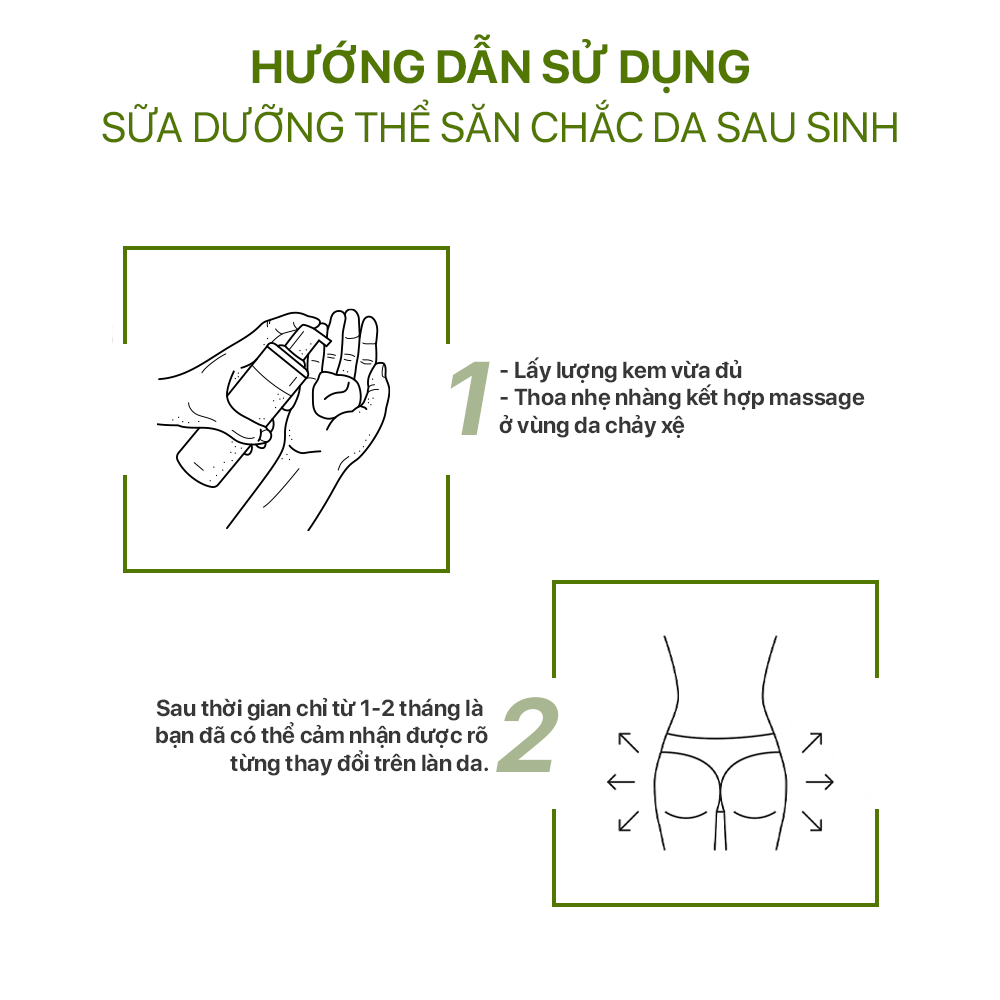 HƯỚNG DẪN SỬ DỤNG
SỮA DƯỠNG THỂ SĂN CHẮC DA SAU SINH

1
- Lấy lượng kem vừa đủ
- Thoa nhẹ nhàng kết hợp massage ở vùng da chảy xệ

Sau thời gian chỉ từ 1-2 tháng là bạn đã có thể cảm nhận được rõ từng thay đổi trên làn da.
2