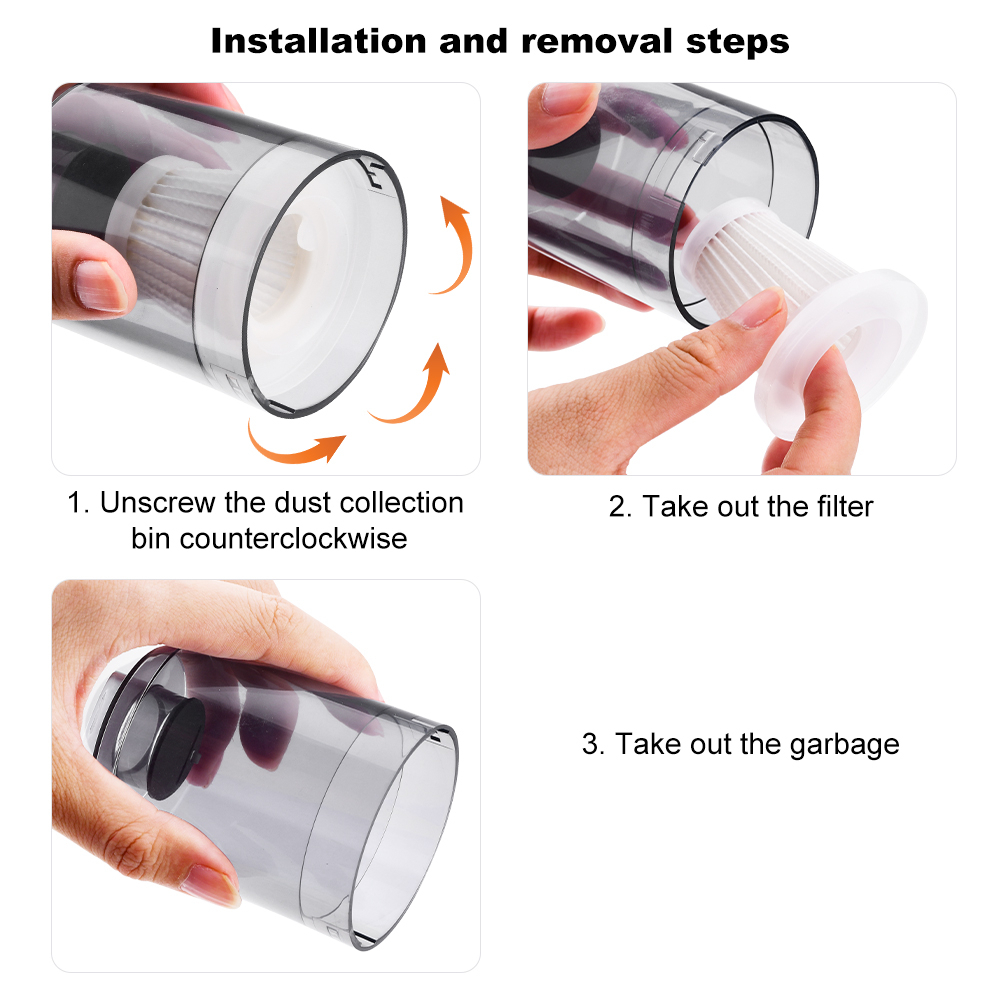 Installation and removal steps

1. Unscrew the dust collection bin counterclockwise

2. Take out the filter

3. Take out the garbage