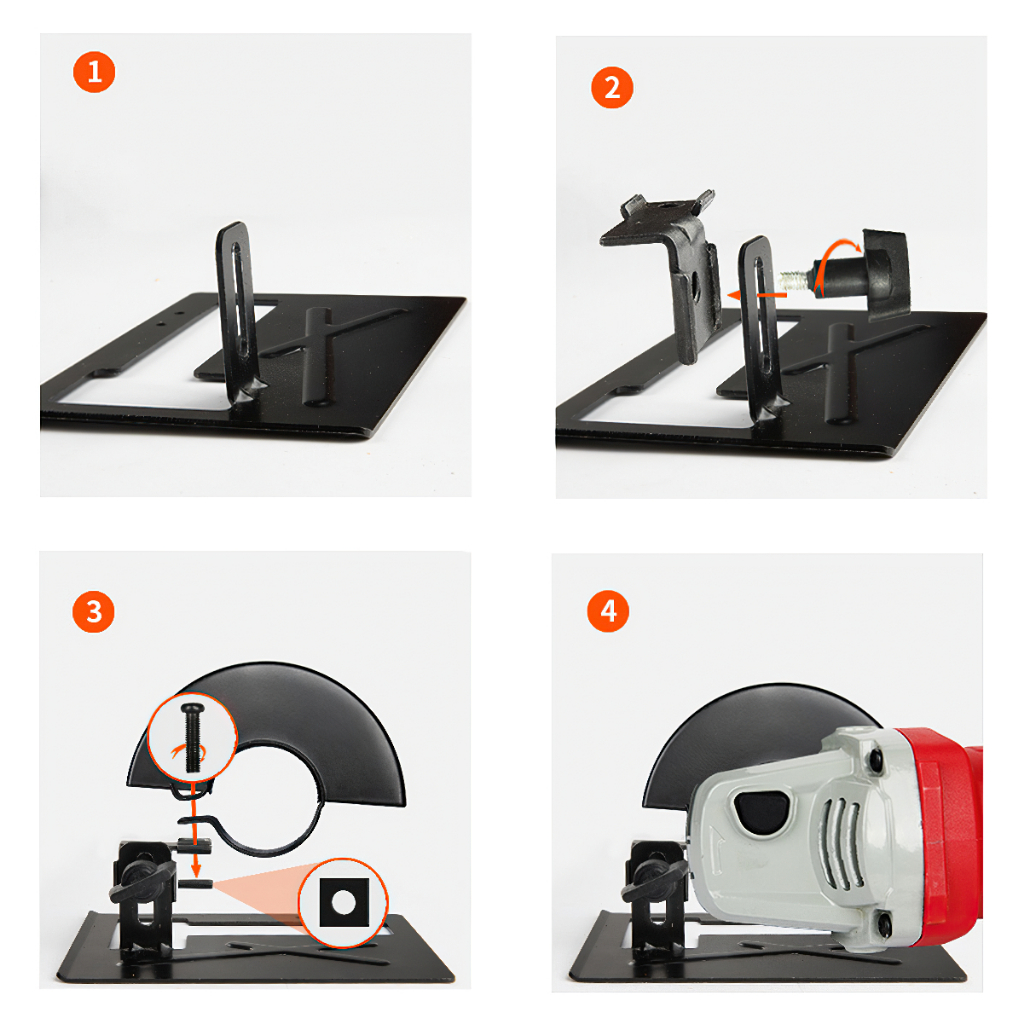 1

2

3

4