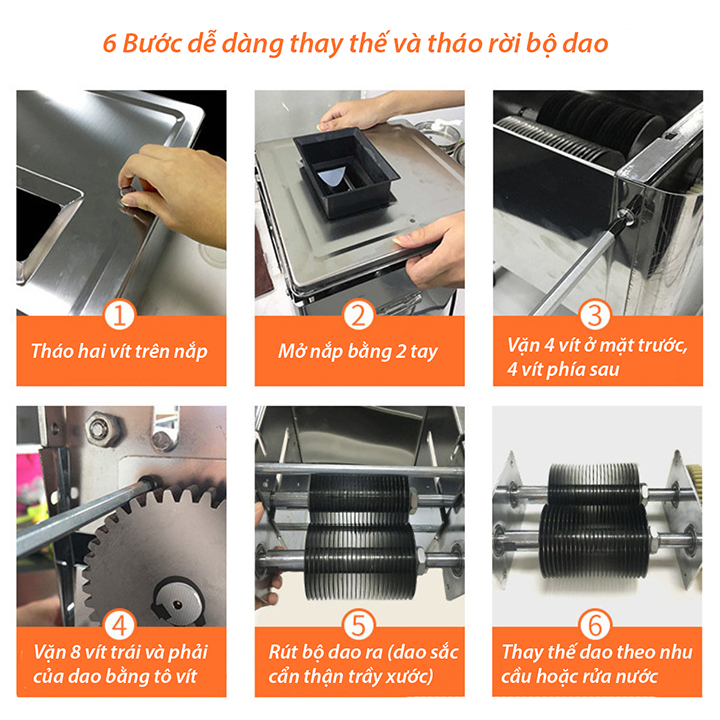 6 Bước dễ dàng thay thế và tháo rời bộ dao

1
Tháo hai vít trên nắp

2
Mở nắp bằng 2 tay

3
Vặn 4 vít ở mặt trước, 4 vít phía sau

4
Vặn 8 vít trái và phải của dao bằng tô vít

5
Rút bộ dao ra (dao sắc cẩn thận trầy xước)

6
Thay thế dao theo nhu cầu hoặc rửa nước