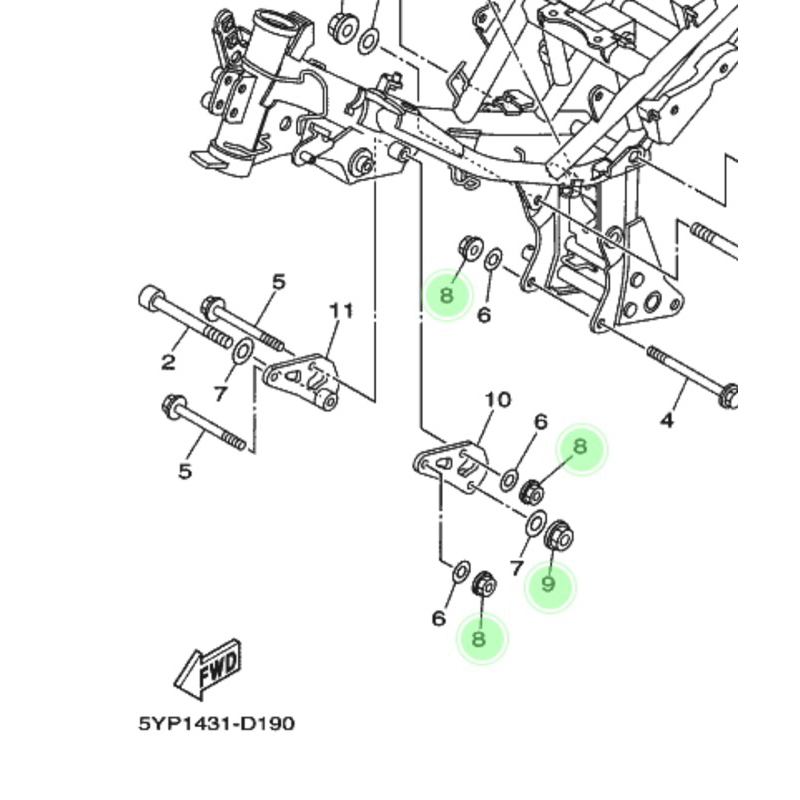 8
6
5
11
2
7
5
4
10
6
8
7
9
6
8
FWD
5YP1431-D190