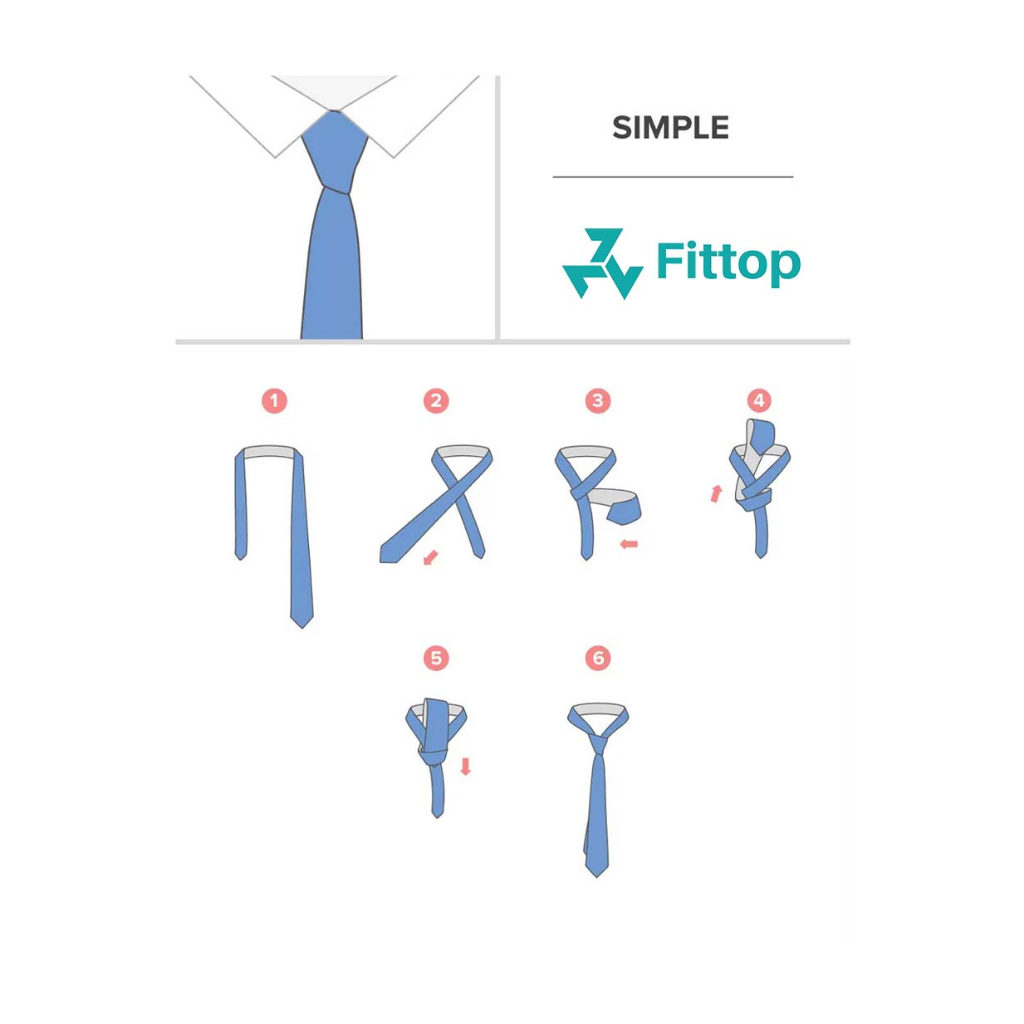 SIMPLE

Fittop

1

2

3

4

5

6