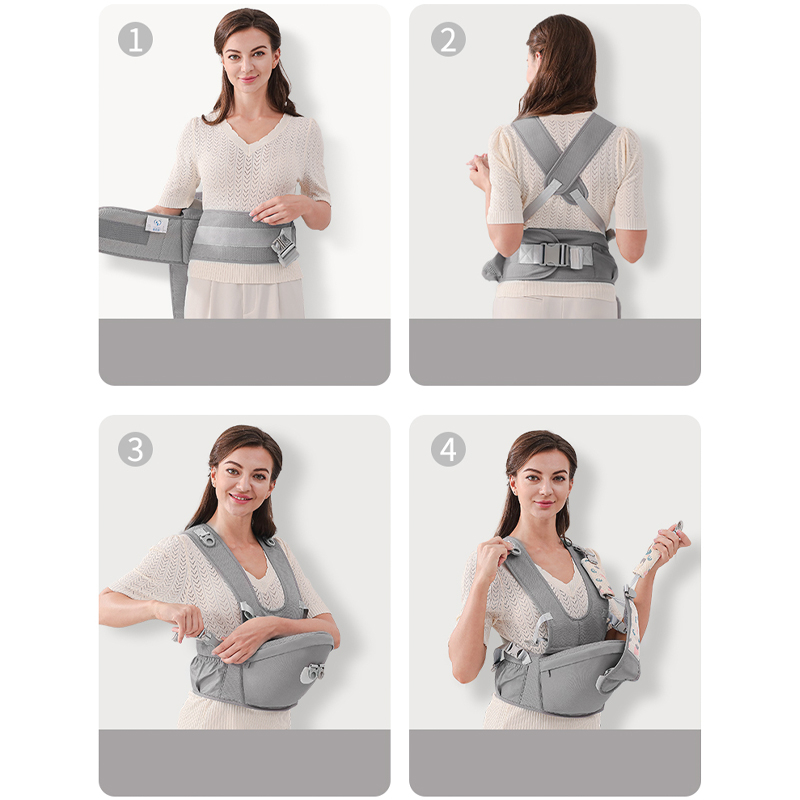 1

2

3

4