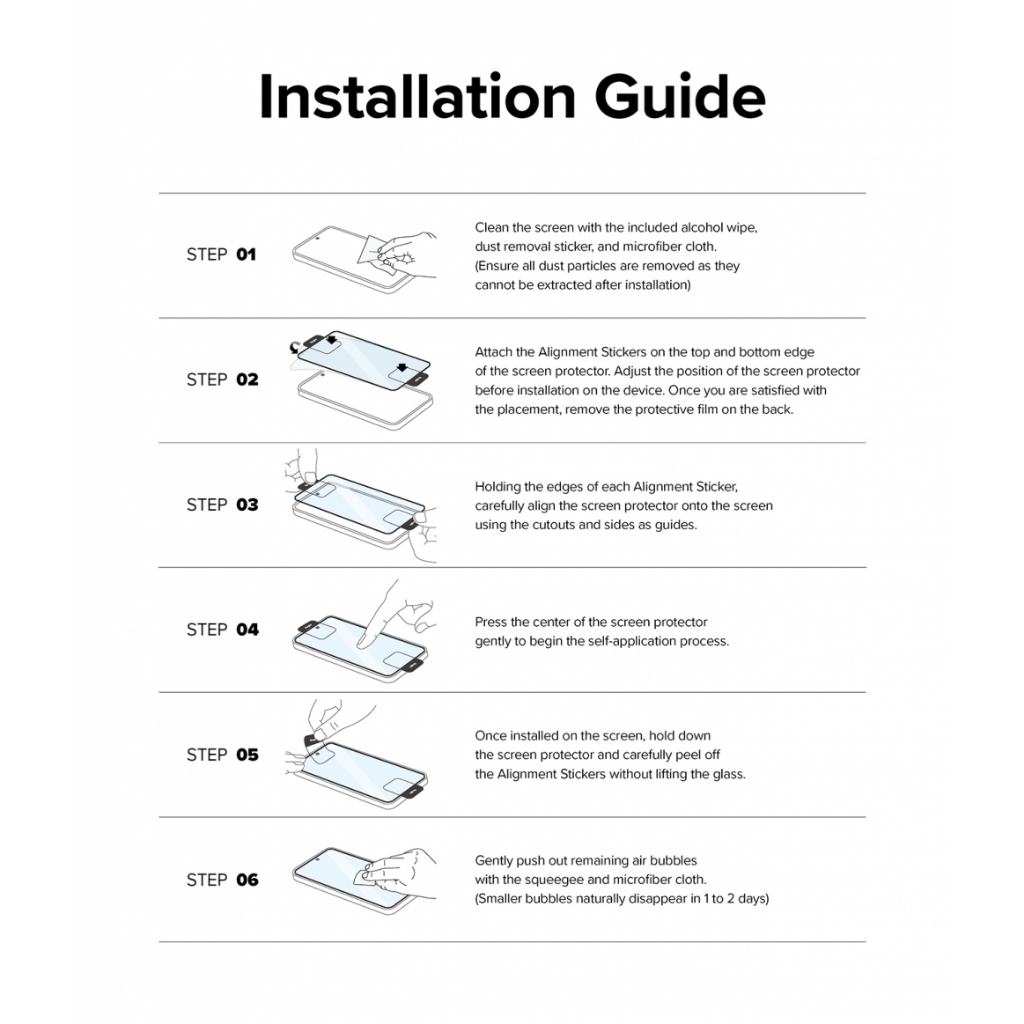 Installation Guide

STEP 01

Clean the screen with the included alcohol wipe, dust removal sticker, and microfiber cloth. (Ensure all dust particles are removed as they cannot be extracted after installation)

STEP 02

Attach the Alignment Stickers on the top and bottom edge of the screen protector. Adjust the position of the screen protector before installation on the device. Once you are satisfied with the placement, remove the protective film on the back.

STEP 03

Holding the edges of each Alignment Sticker, carefully align the screen protector onto the screen using the cutouts and sides as guides.

STEP 04

Press the center of the screen protector gently to begin the self-application process.

STEP 05

Once installed on the screen, hold down the screen protector and carefully peel off the Alignment Stickers without lifting the glass.

STEP 06

Gently push out remaining air bubbles with the squeegee and microfiber cloth. (Smaller bubbles naturally disappear in 1 to 2 days)