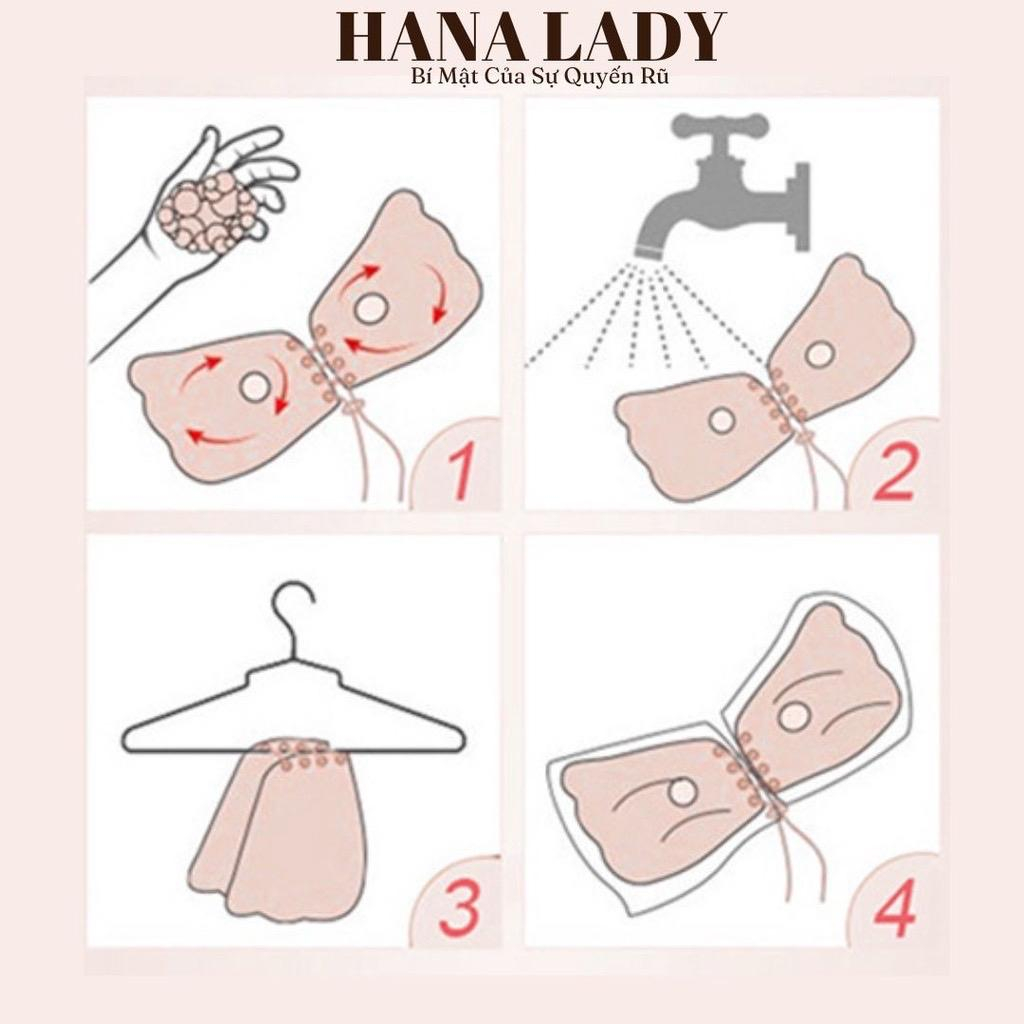 HANA LADY
Bí Mật Của Sự Quyến Rũ

1

2

3

4