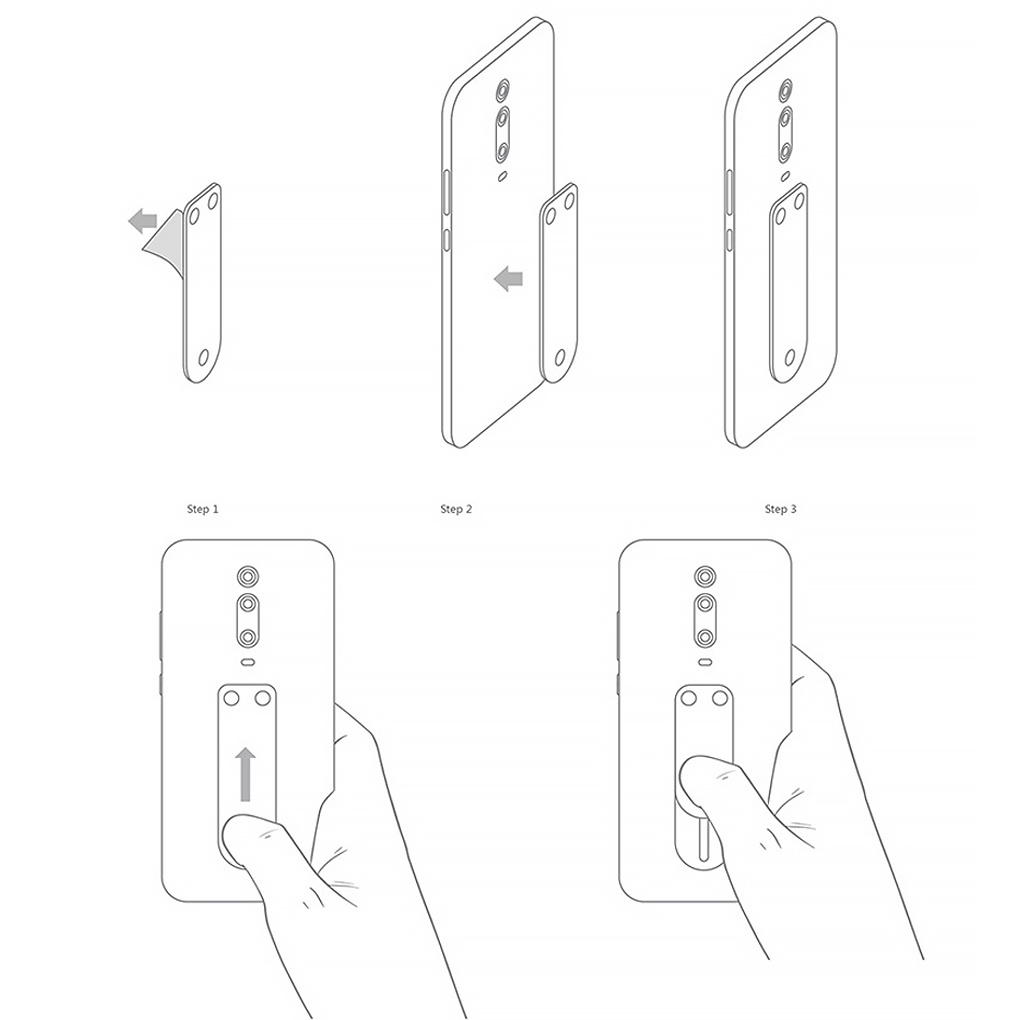 Step 1

Step 2

Step 3