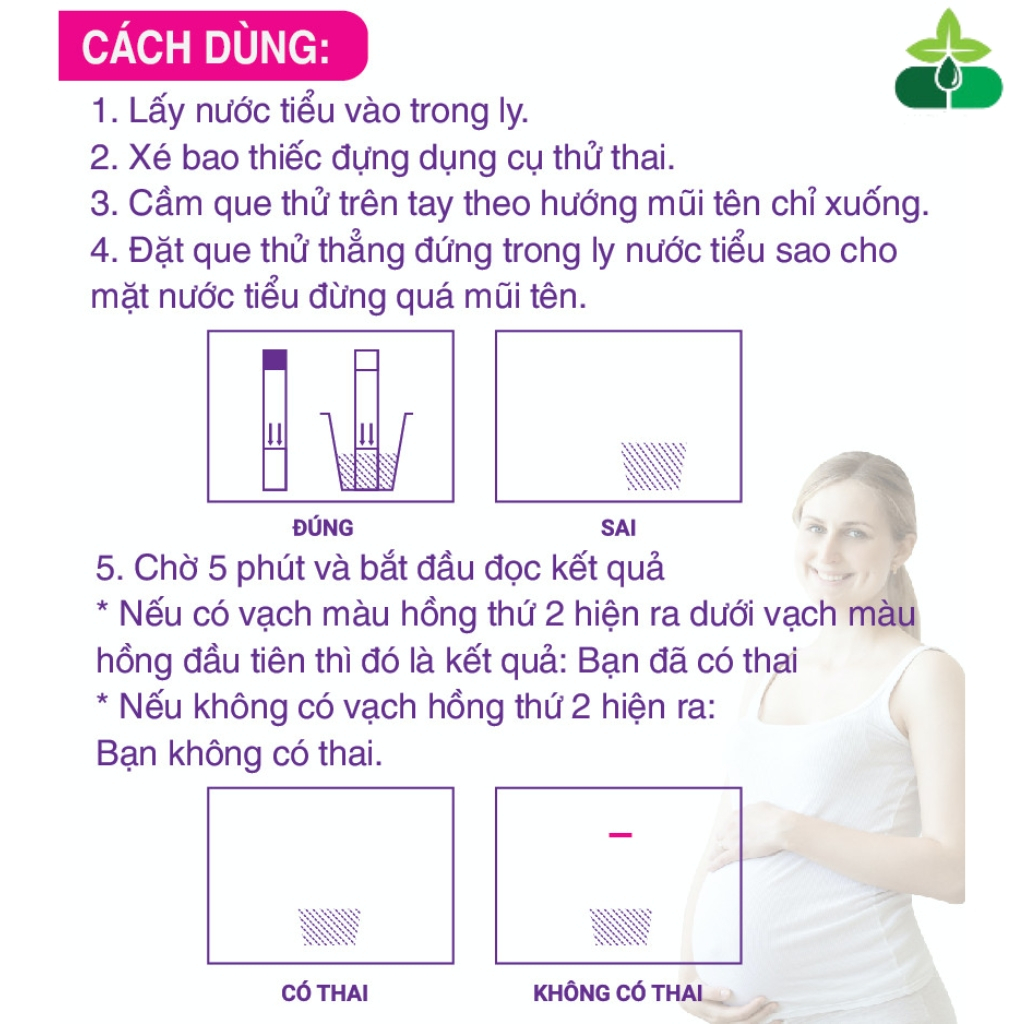 CÁCH DÙNG:

1. Lấy nước tiểu vào trong ly.
2. Xé bao thiếc đựng dụng cụ thử thai.
3. Cầm que thử trên tay theo hướng mũi tên chỉ xuống.
4. Đặt que thử thẳng đứng trong ly nước tiểu sao cho mặt nước tiểu đừng quá mũi tên.

ĐÚNG

SAI

5. Chờ 5 phút và bắt đầu đọc kết quả
* Nếu có vạch màu hồng thứ 2 hiện ra dưới vạch màu hồng đầu tiên thì đó là kết quả: Bạn đã có thai
* Nếu không có vạch hồng thứ 2 hiện ra:
Bạn không có thai.

CÓ THAI

KHÔNG CÓ THAI