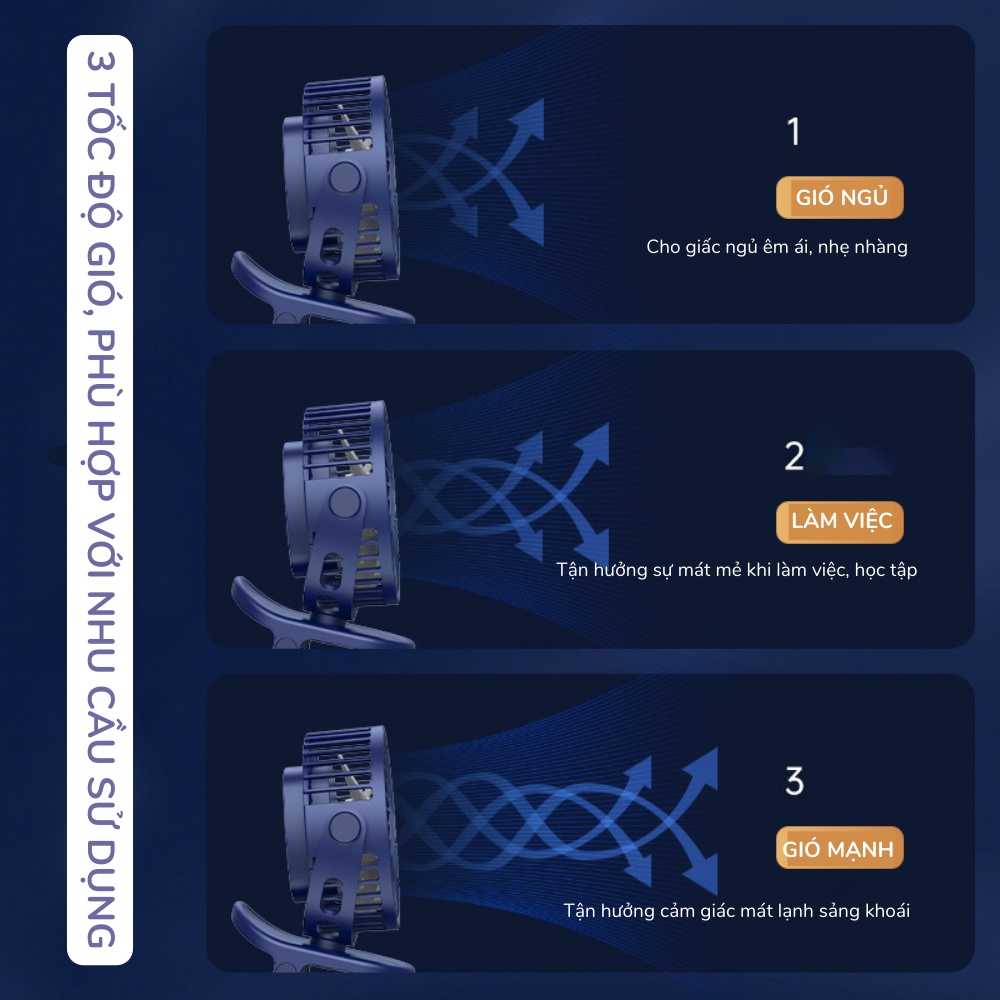 3 TỐC ĐỘ GIÓ, PHÙ HỢP VỚI NHU CẦU SỬ DỤNG

1

GIÓ NGỦ

Cho giấc ngủ êm ái, nhẹ nhàng

2

LÀM VIỆC

Tận hưởng sự mát mẻ khi làm việc, học tập

3

GIÓ MẠNH

Tận hưởng cảm giác mát lạnh sảng khoái