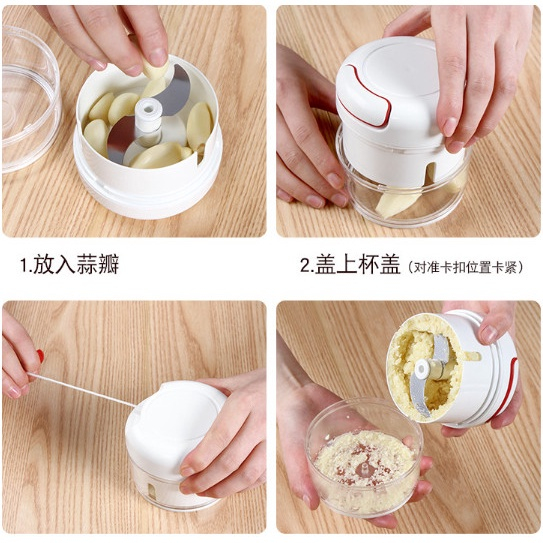 1.放入蒜瓣

2.盖上杯盖（对准卡扣位置卡紧）