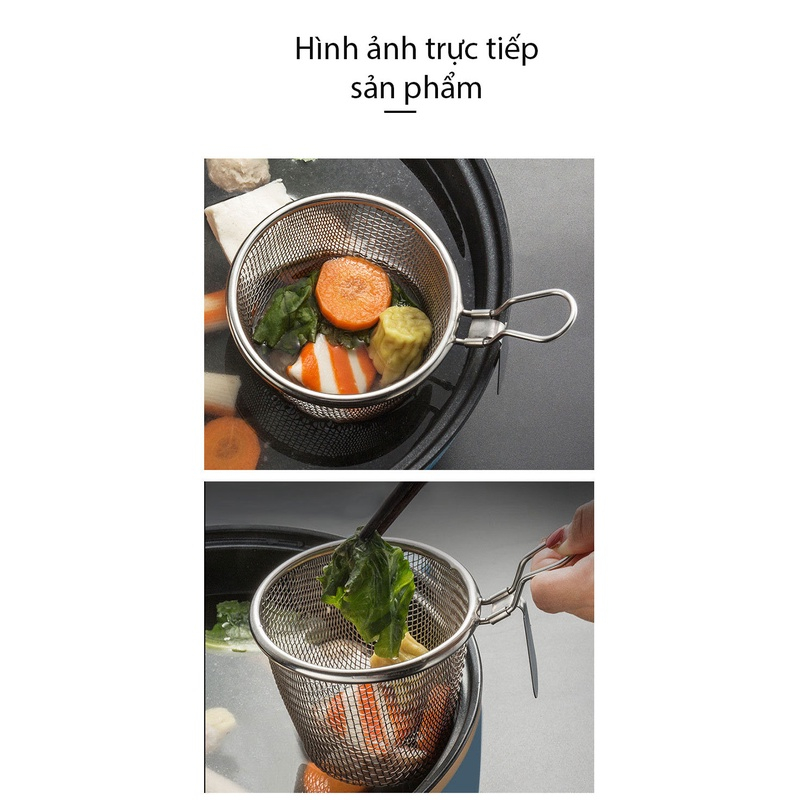 Hình ảnh trực tiếp sản phẩm