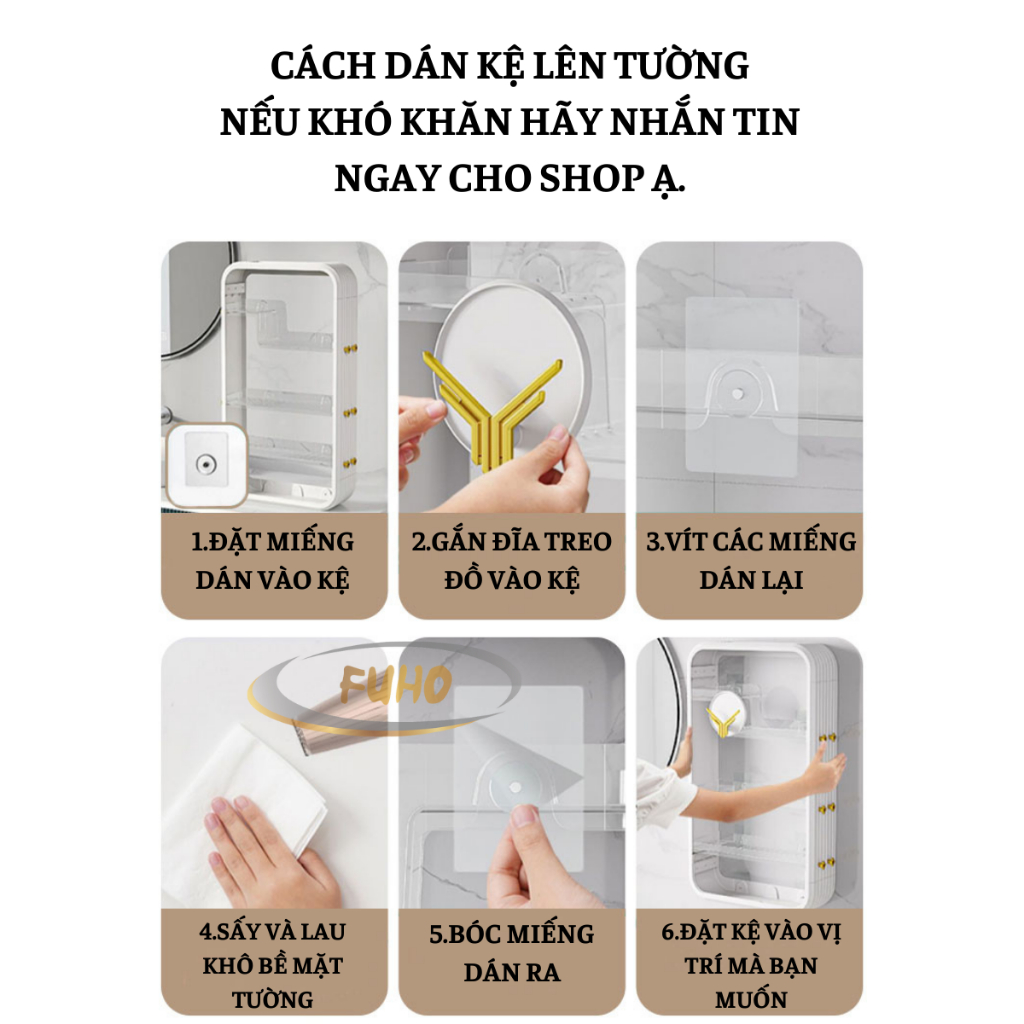 CÁCH DÁN KỆ LÊN TƯỜNG
NẾU KHÓ KHĂN HÃY NHẮN TIN
NGAY CHO SHOP Ạ.

1.ĐẶT MIẾNG DÁN VÀO KỆ

2.GẮN ĐĨA TREO ĐỒ VÀO KỆ

3.VÍT CÁC MIẾNG DÁN LẠI

FUHO

4.SẤY VÀ LAU KHÔ BỀ MẶT TƯỜNG

5.BÓC MIẾNG DÁN RA

6.ĐẶT KỆ VÀO VỊ TRÍ MÀ BẠN MUỐN