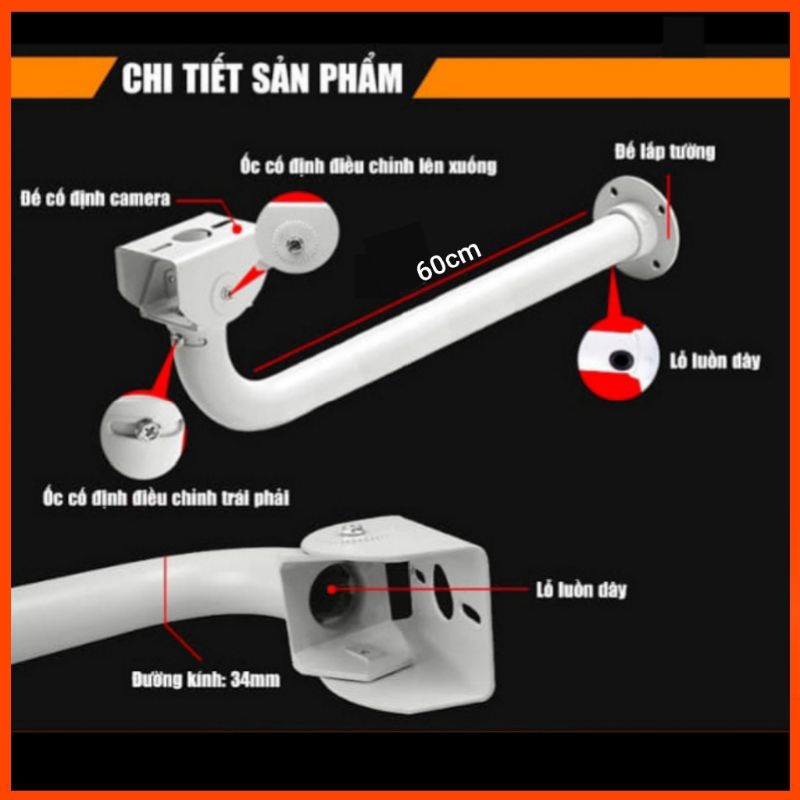 CHI TIẾT SẢN PHẨM

Ốc cố định điều chỉnh lên xuống

Đế lắp tường

Đế cố định camera

60cm

Lỗ luồn dây

Ốc cố định điều chỉnh trái phải

Lỗ luồn dây

Đường kính: 34mm