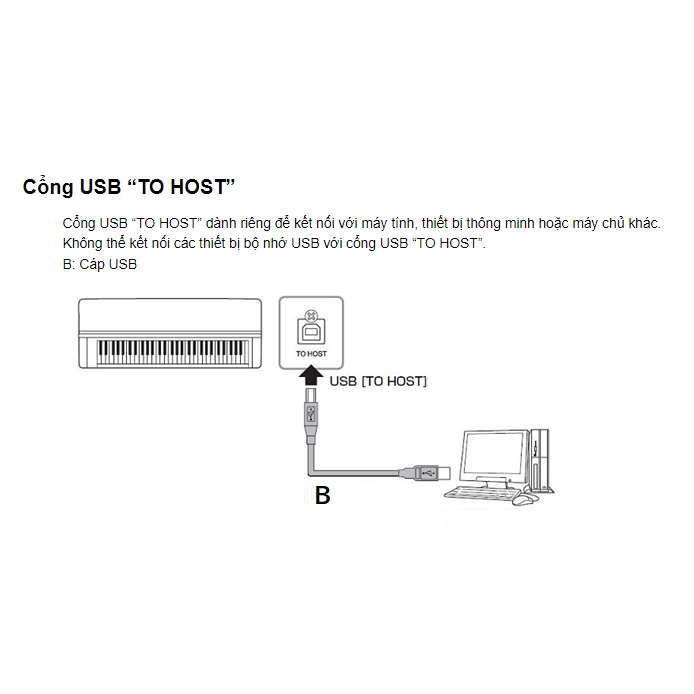 Cổng USB “TO HOST”

Cổng USB “TO HOST” dành riêng để kết nối với máy tính, thiết bị thông minh hoặc máy chủ khác. Không thể kết nối các thiết bị bộ nhớ USB với cổng USB “TO HOST”.
B: Cáp USB

TO HOST

USB [TO HOST]

B