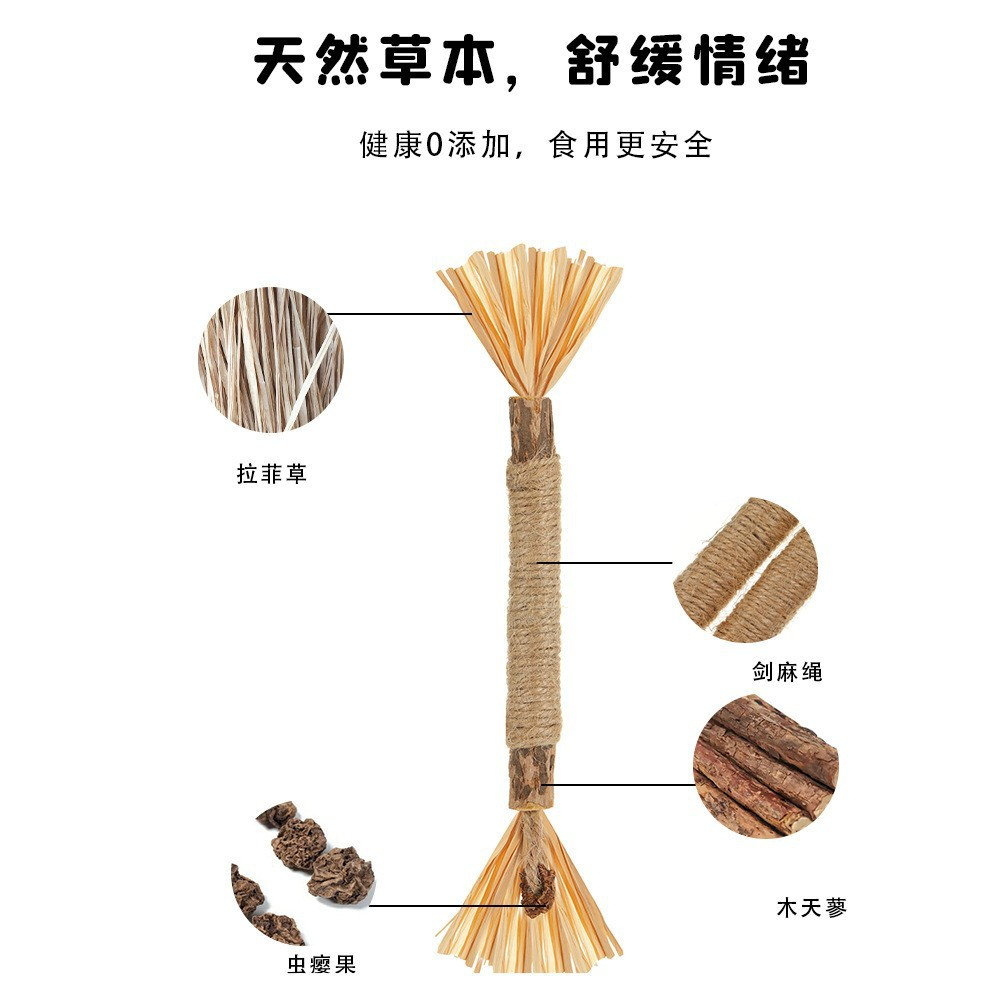 天然草本，舒缓情绪

健康0添加，食用更安全

拉菲草

剑麻绳

木天蓼

虫瘿果