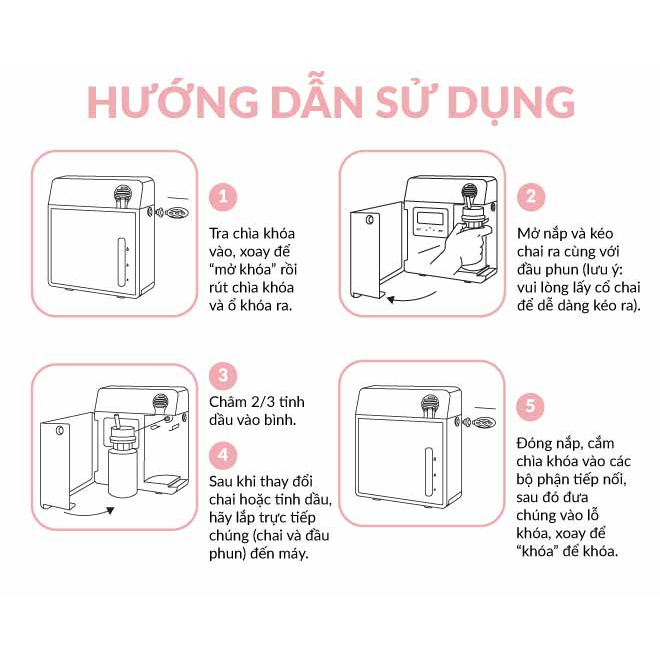 HƯỚNG DẪN SỬ DỤNG

1

Tra chìa khóa vào, xoay để "mở khóa" rồi rút chìa khóa và ổ khóa ra.

2

Mở nắp và kéo chai ra cùng với đầu phun (lưu ý: vui lòng lấy cổ chai để dễ dàng kéo ra).

3

Châm 2/3 tinh dầu vào bình.

4

Sau khi thay đổi chai hoặc tinh dầu, hãy lắp trực tiếp chúng (chai và đầu phun) đến máy.

5

Đóng nắp, cắm chìa khóa vào các bộ phận tiếp nối, sau đó đưa chúng vào lỗ khóa, xoay để "khóa" để khóa.