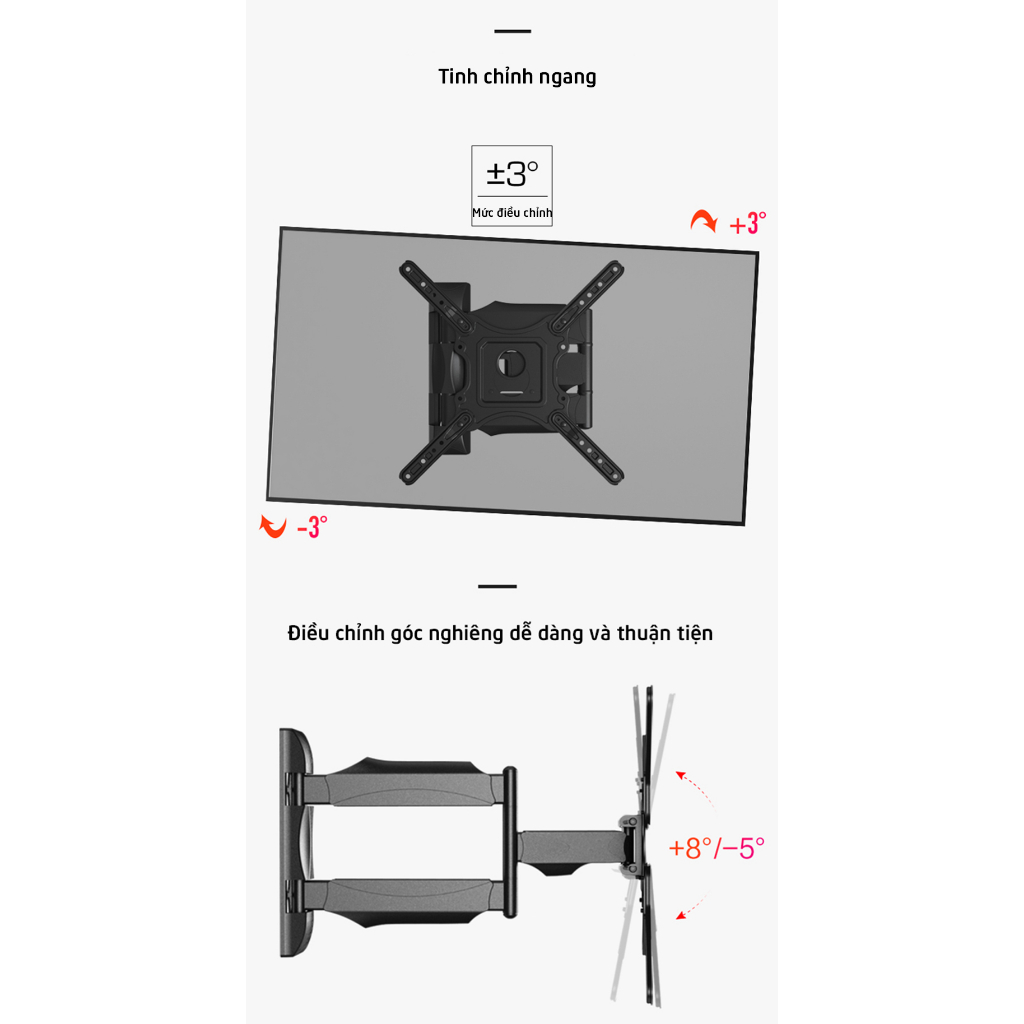 Tinh chỉnh ngang

±3°
Mức điều chỉnh

+3°

-3°

Điều chỉnh góc nghiêng dễ dàng và thuận tiện

+8°/−5°