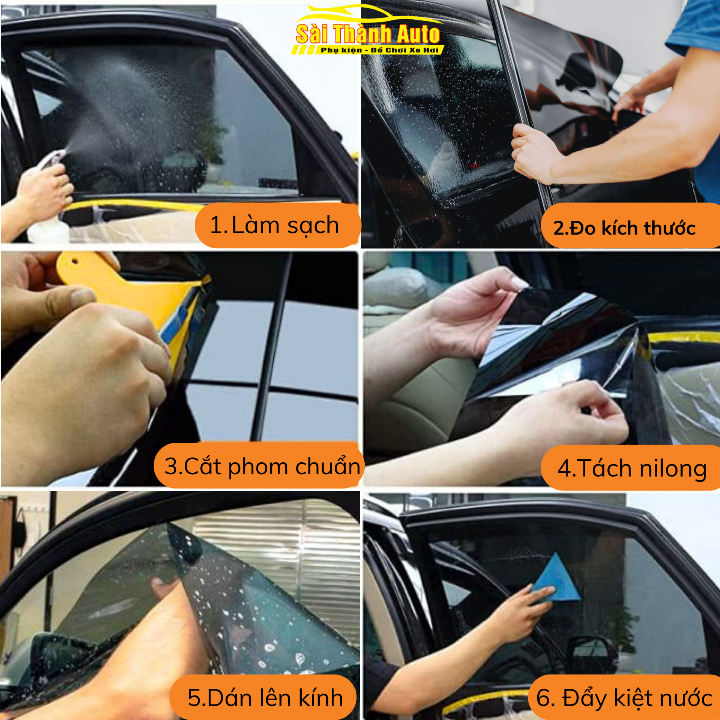 Sài Thành Auto
Phụ kiện - Đồ Chơi Xe Hơi

1.Làm sạch

2.Đo kích thước

3.Cắt phom chuẩn

4.Tách nilong

5.Dán lên kính

6. Đẩy kiệt nước