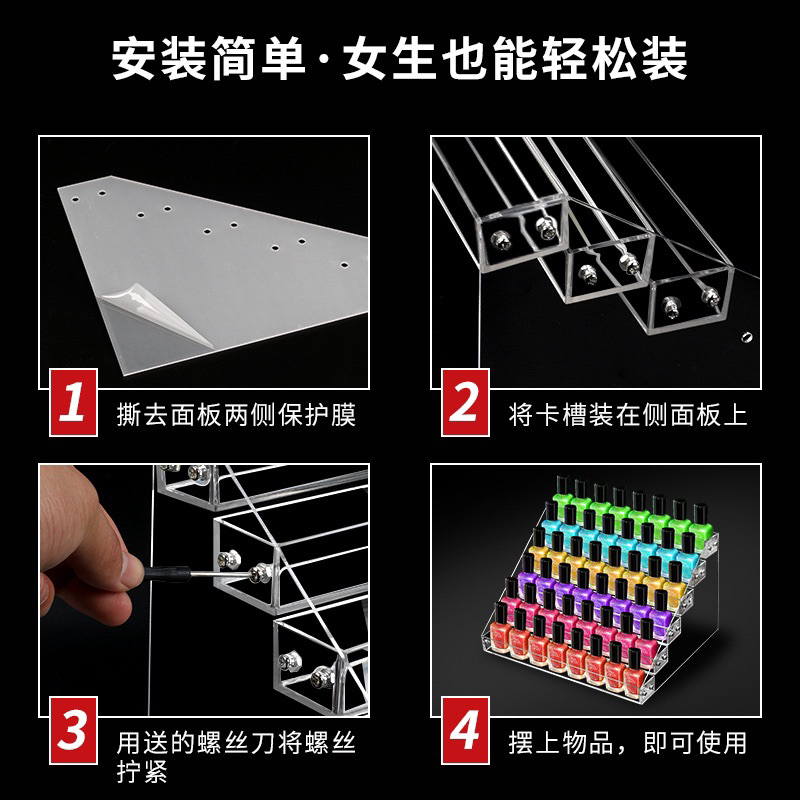 安装简单·女生也能轻松装

1
撕去面板两侧保护膜

2
将卡槽装在侧面板上

3
用送的螺丝刀将螺丝拧紧

4
摆上物品，即可使用