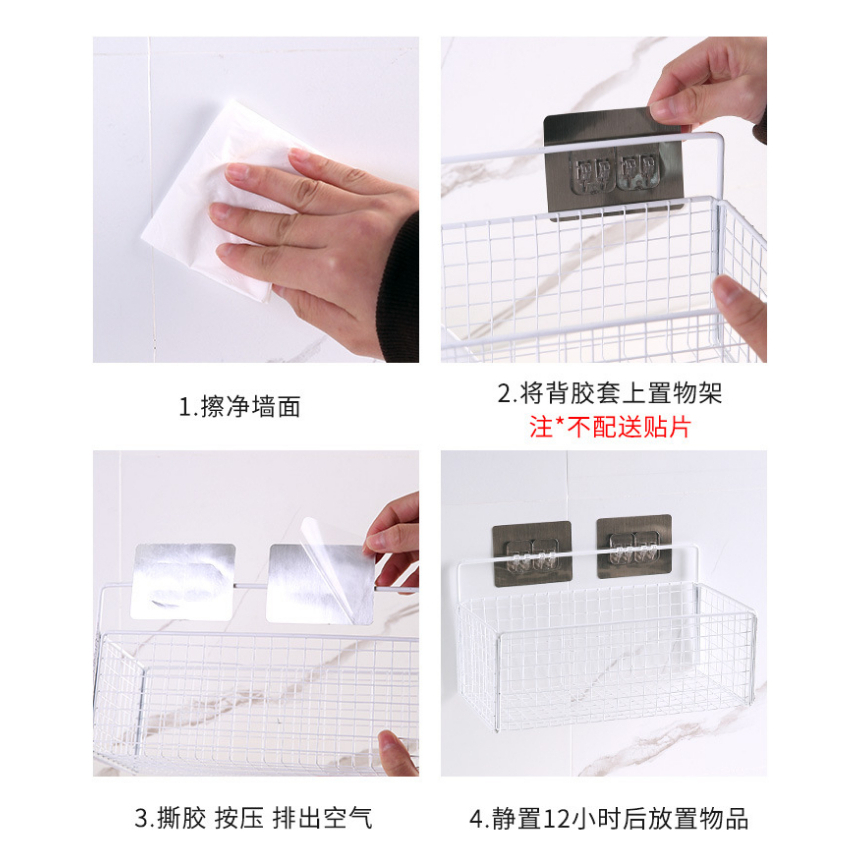 1.擦净墙面

2.将背胶套上置物架
注*不配送贴片

3.撕胶 按压 排出空气

4.静置12小时后放置物品