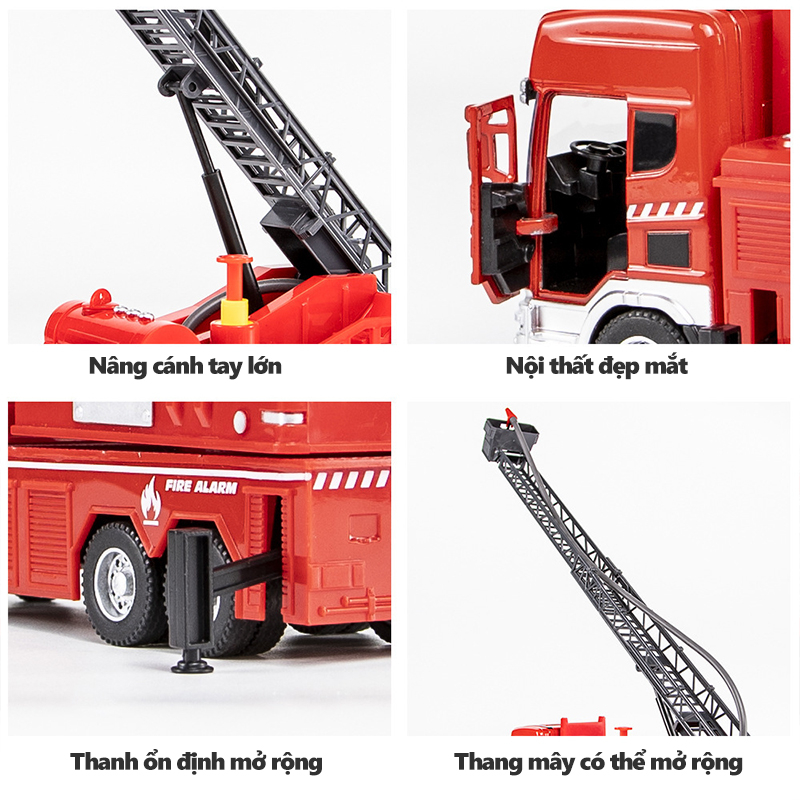 Nâng cánh tay lớn

Nội thất đẹp mắt

FIRE ALARM

Thanh ổn định mở rộng

Thang mây có thể mở rộng